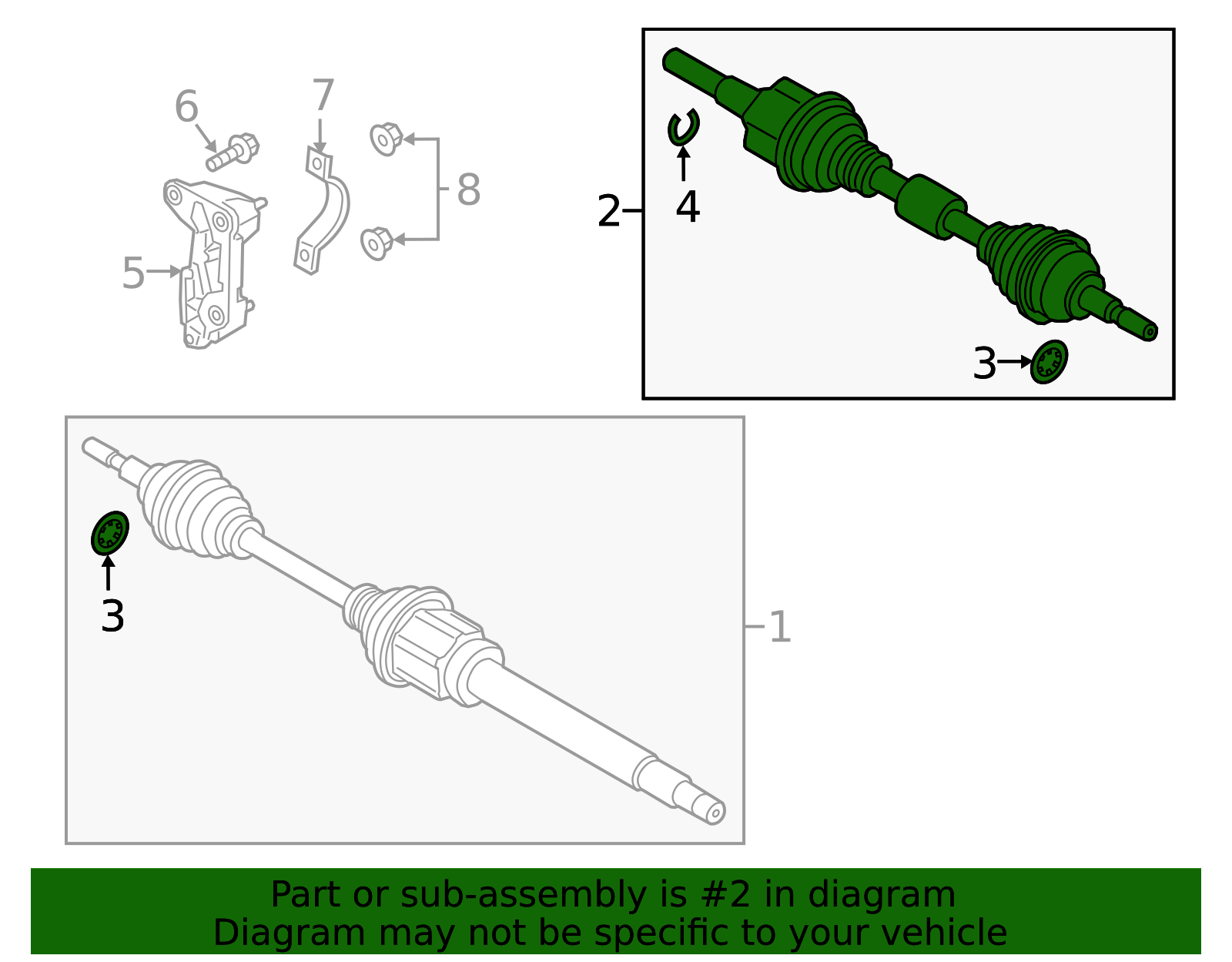 6
7
8
5
2
4
3
3
1

Part or sub-assembly is #2 in diagram
Diagram may not be specific to your vehicle