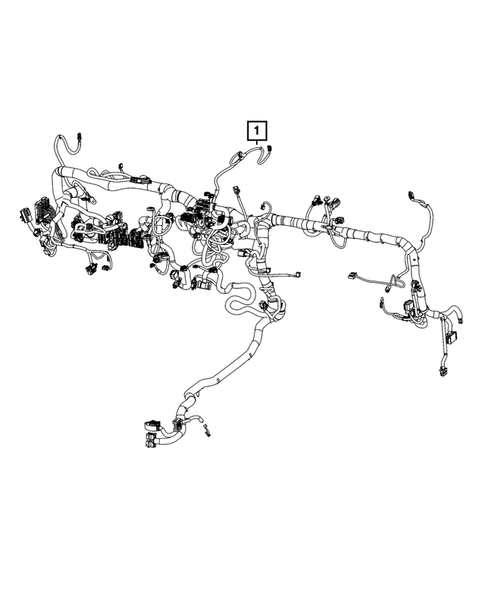 1