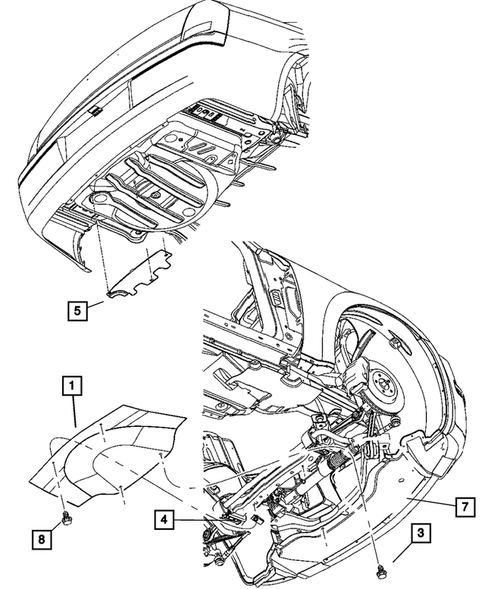 5
1
4
7
8
3