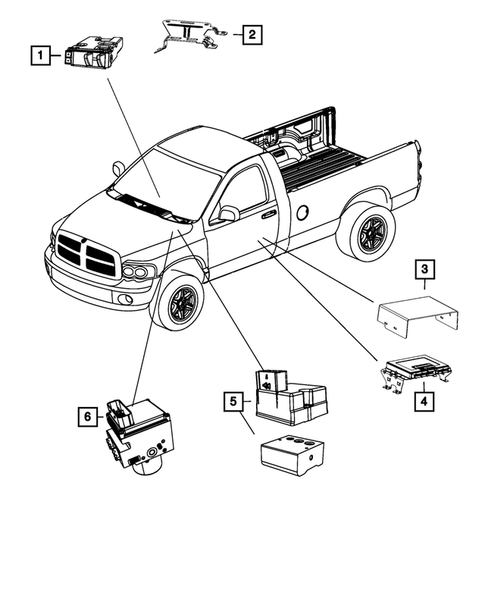 1
2
3
4
5
6