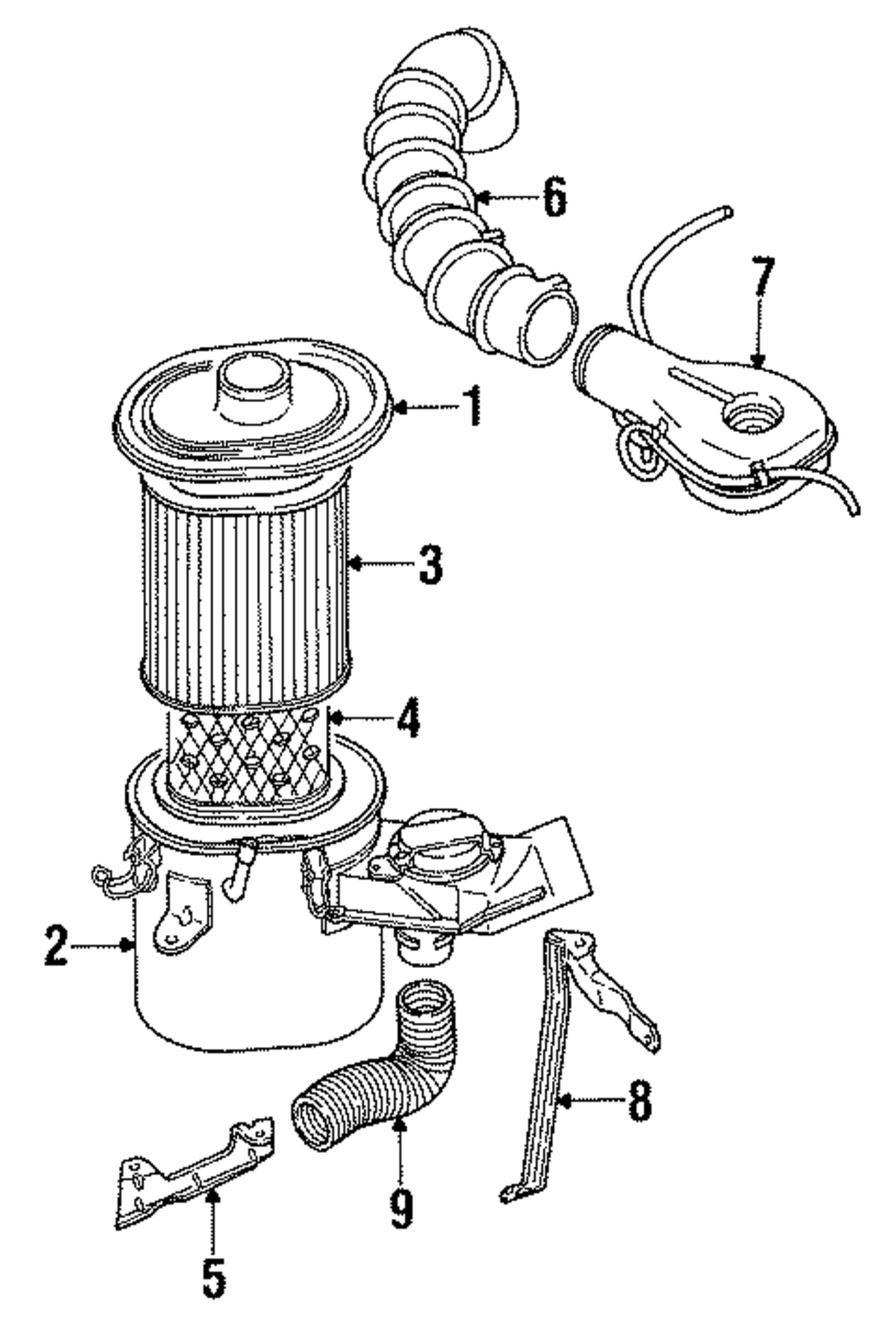 6
7
1
3
4
2
8
9
5