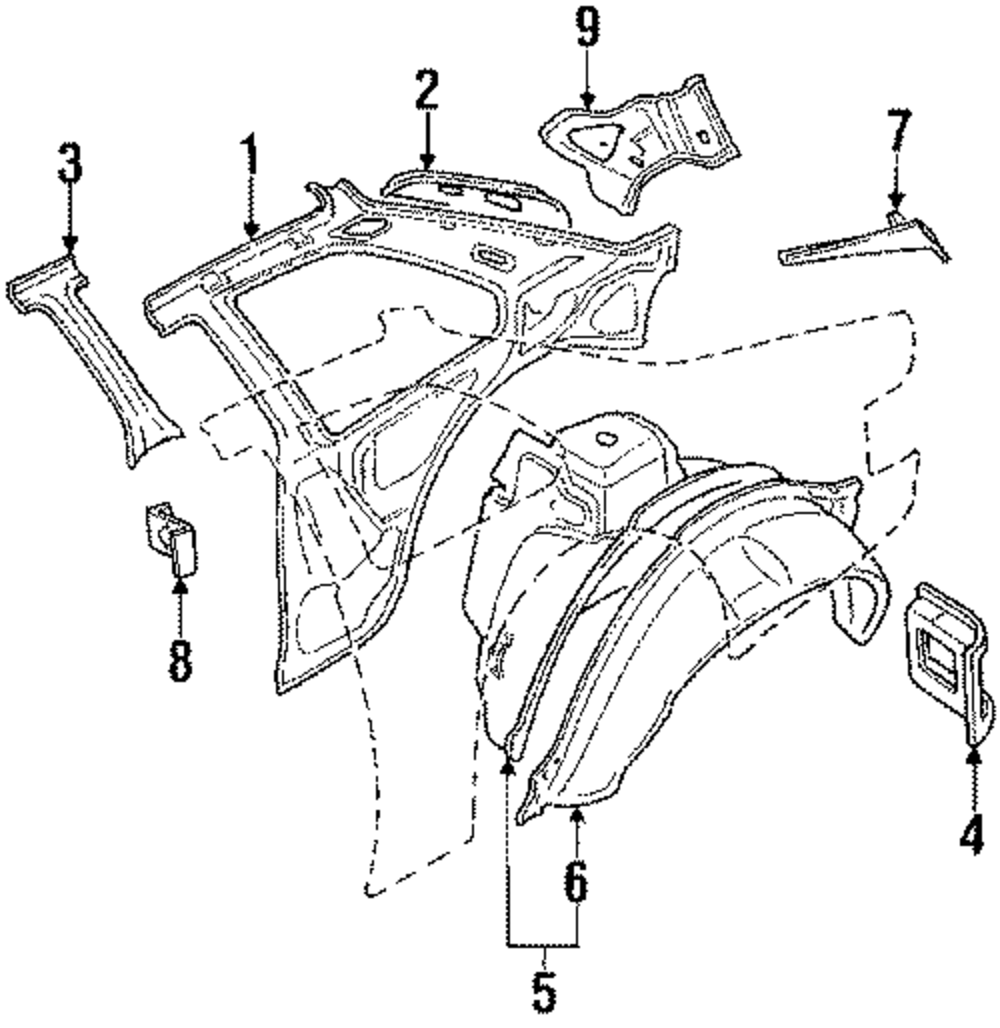 9
2
7
3
1
8
4
6
5