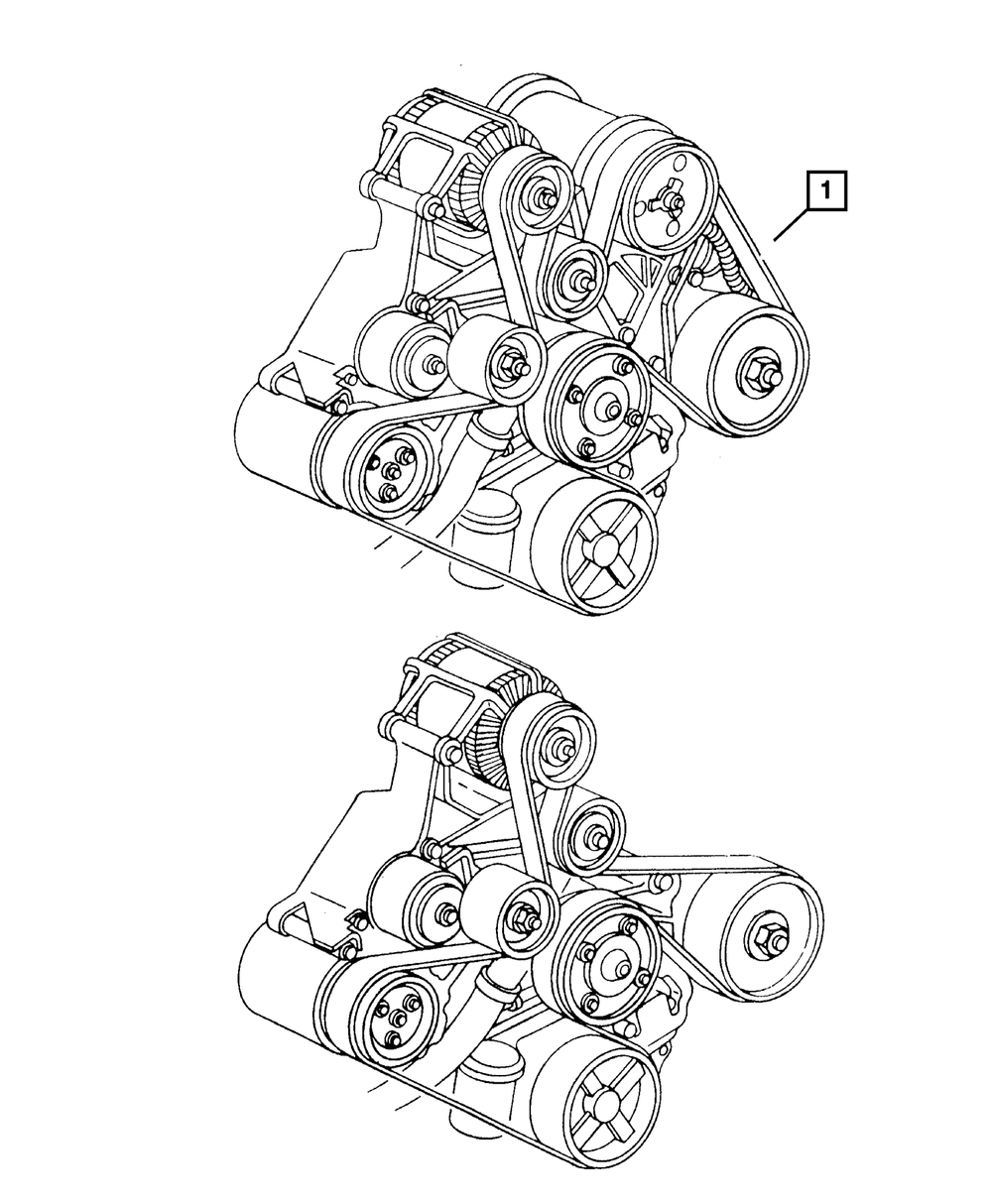 1