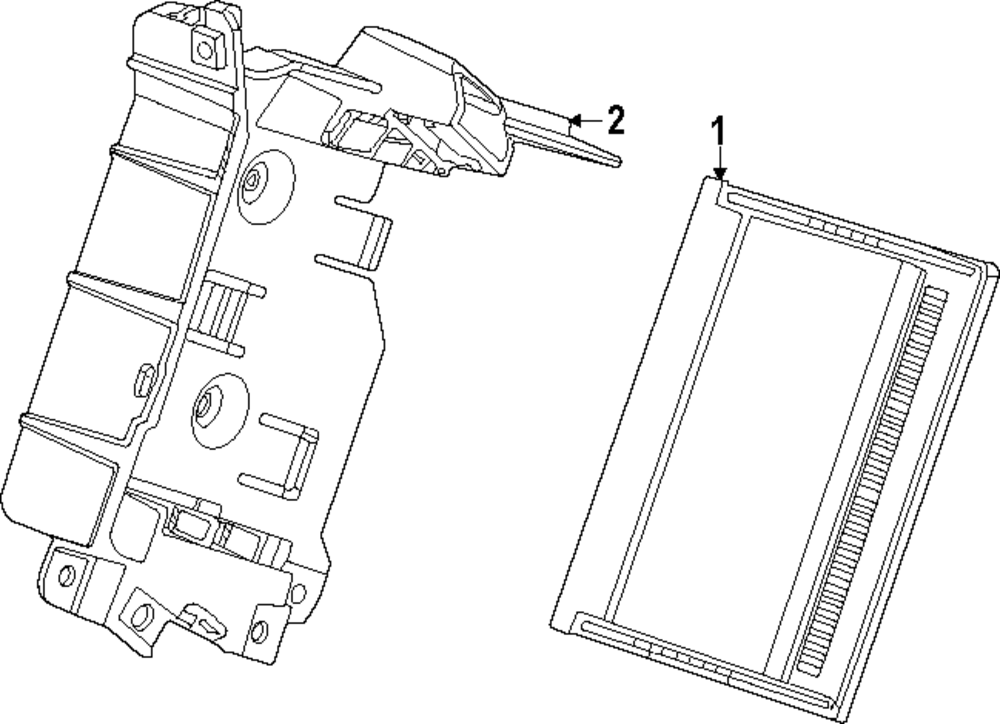 2

1