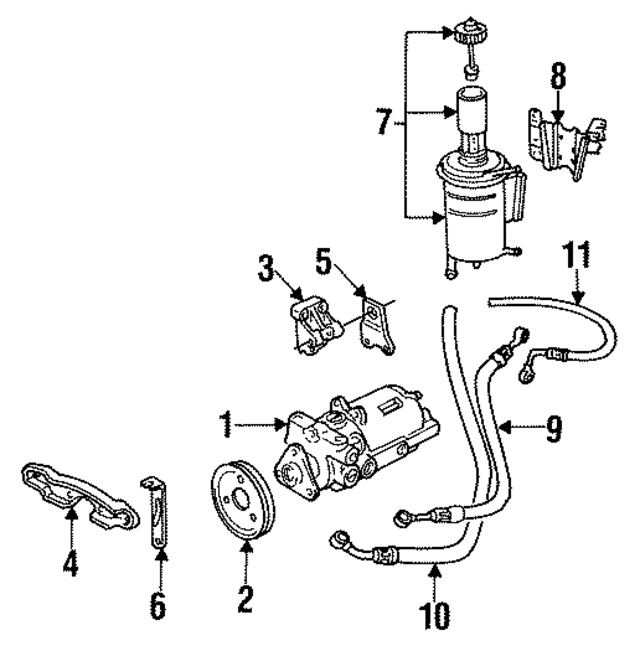 7
8
3
5
11
1
9
4
6
2
10