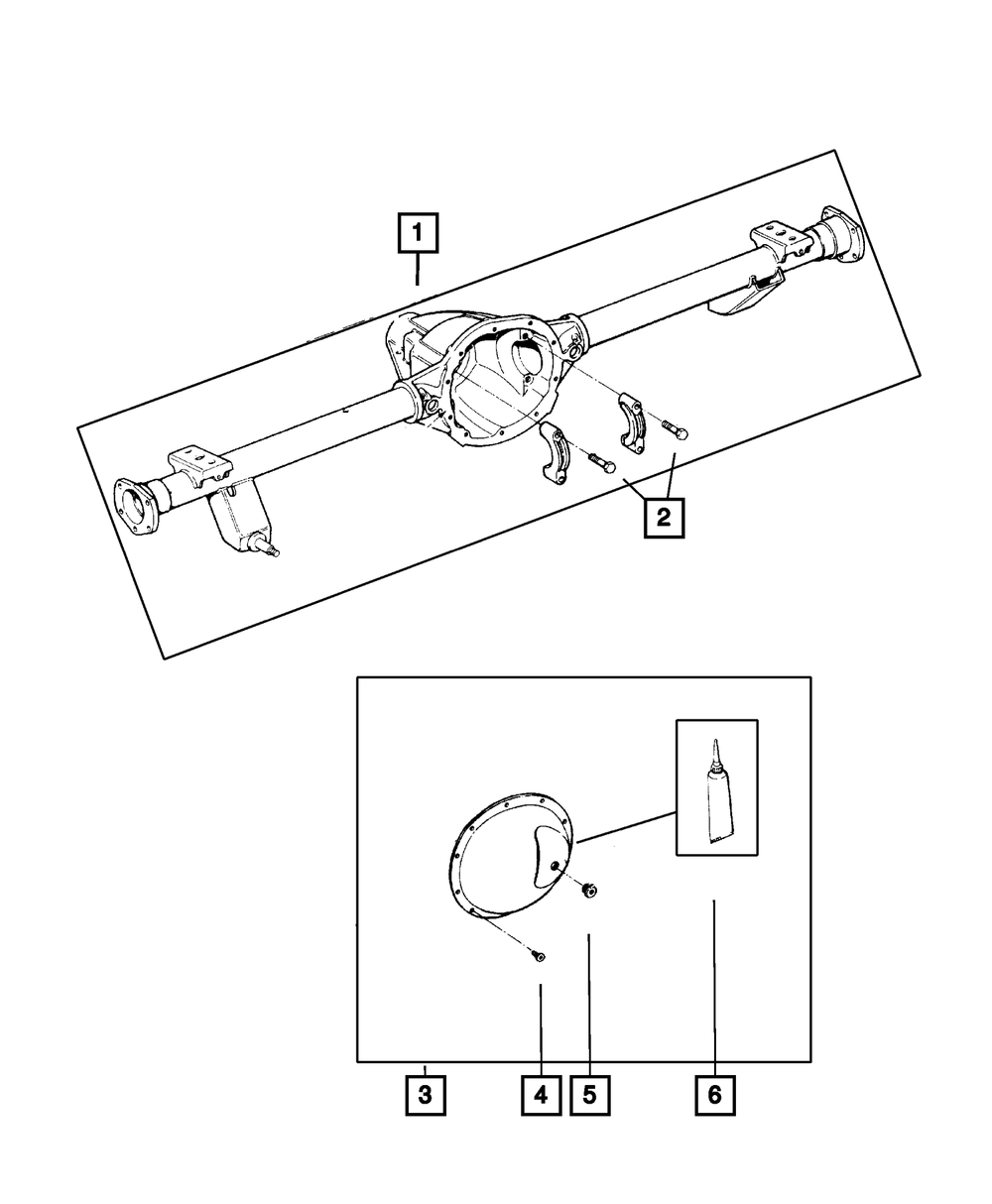 1
2
3
4
5
6