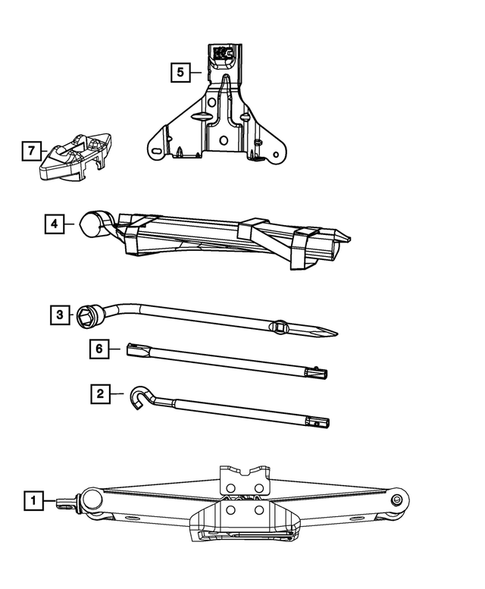 5

7

4

3

6

2

1