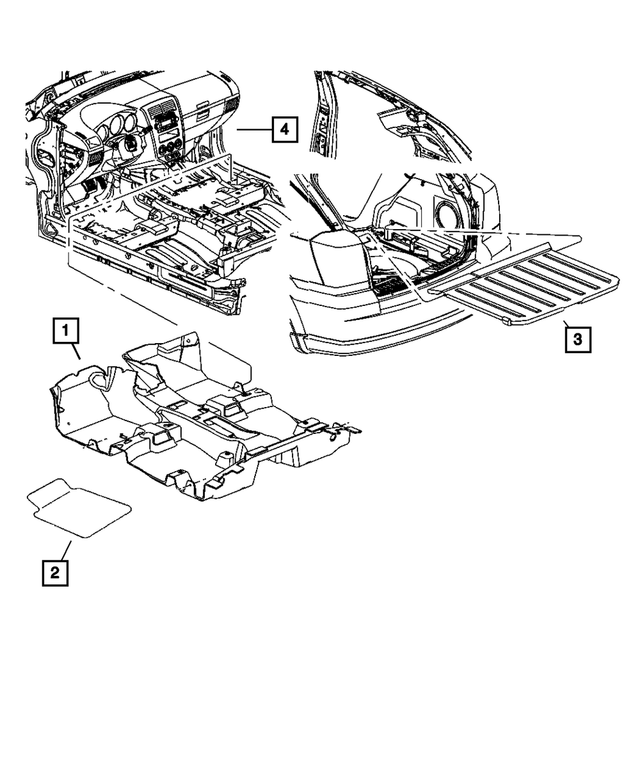 4

1

3

2