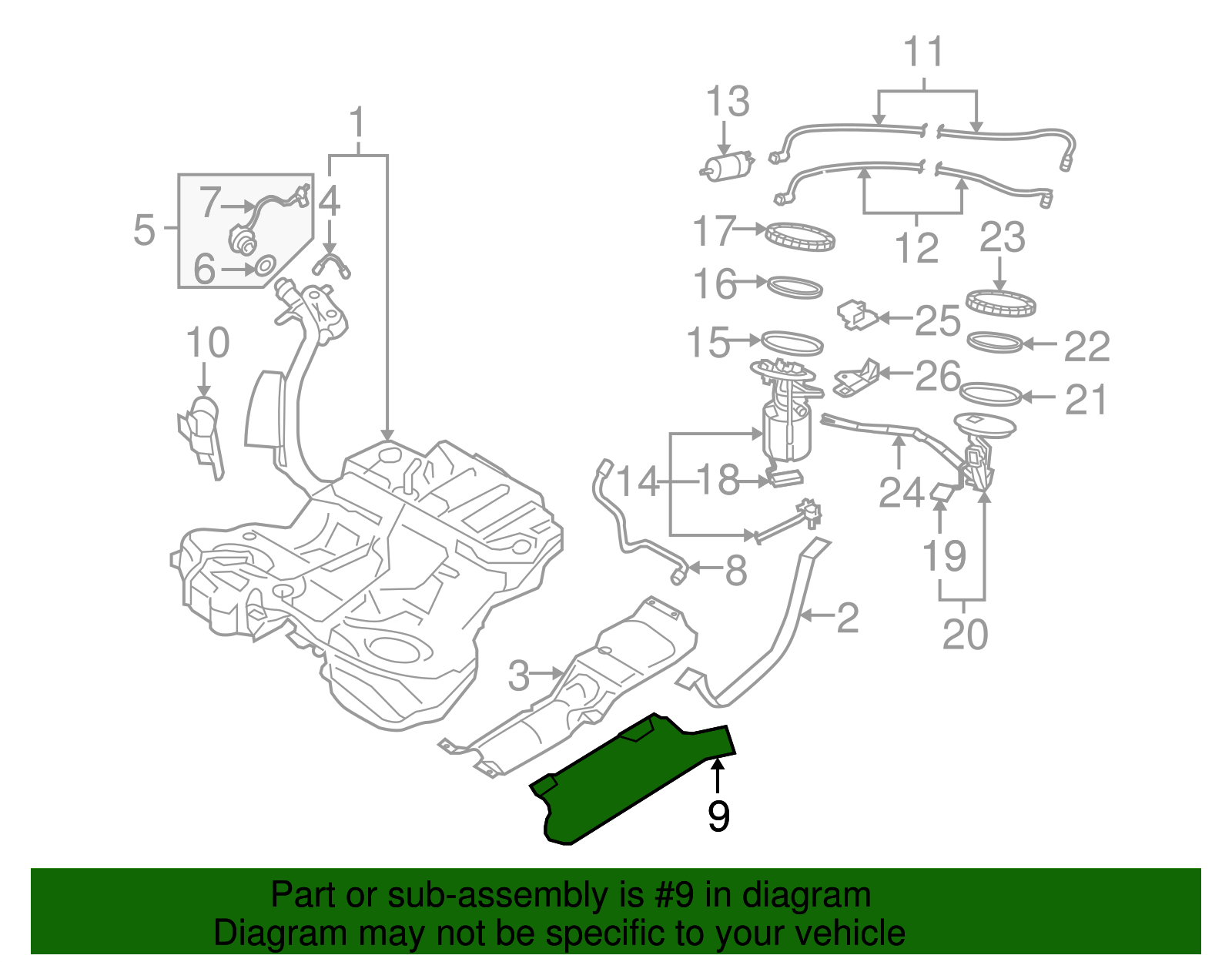 11
13
1
7
4
5
6
17
12
23
16
25
10
15
22
26
21
14
18
24
8
19
2
20
3
9

Part or sub-assembly is #9 in diagram
Diagram may not be specific to your vehicle