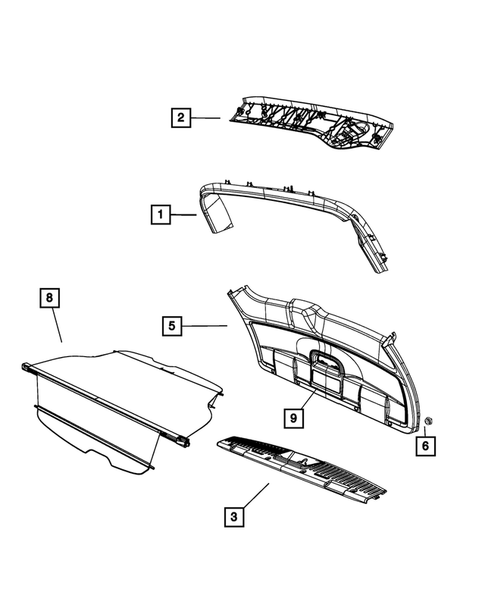 2

1

8

5

9

6

3