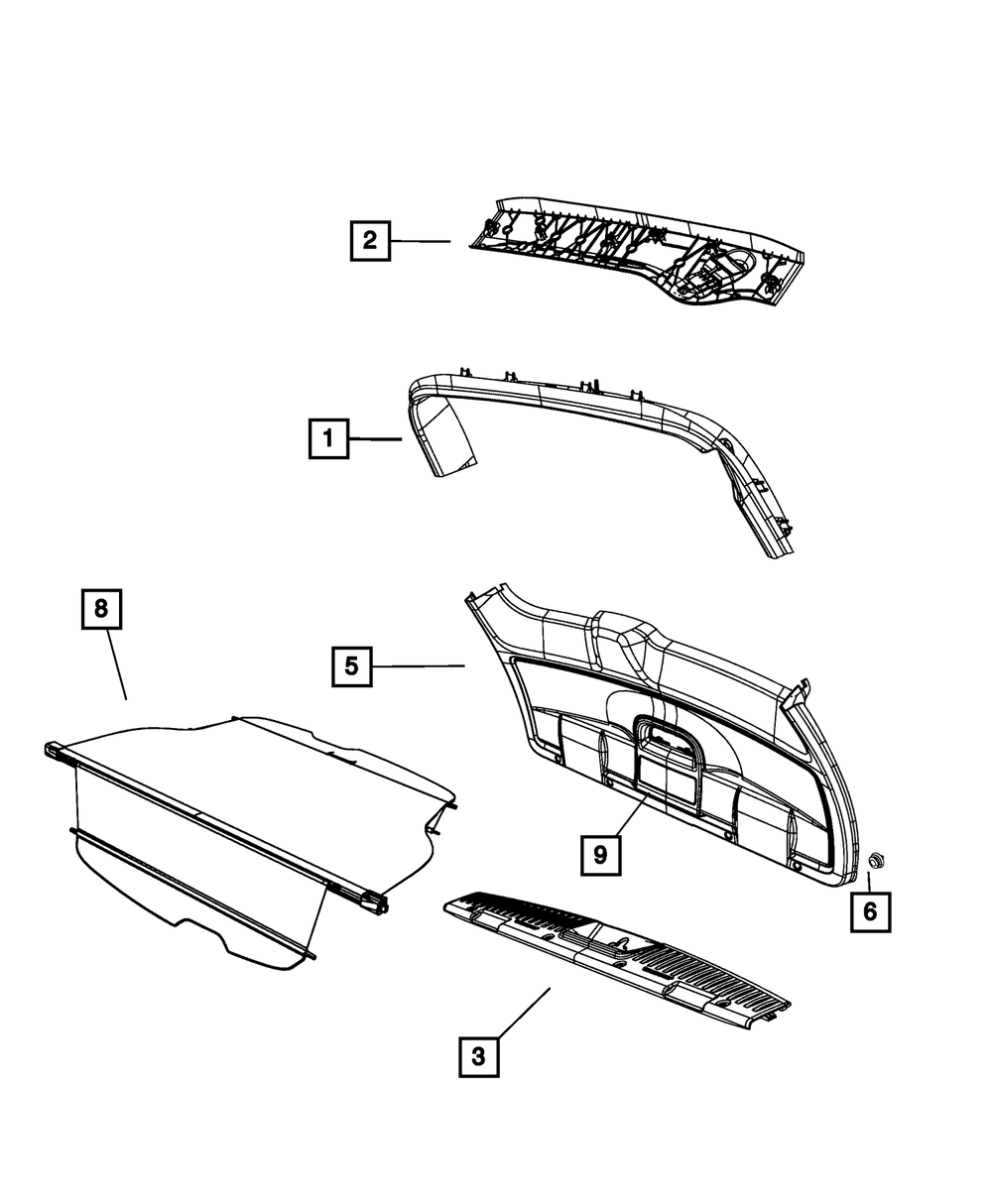 2

1

8

5

9

6

3