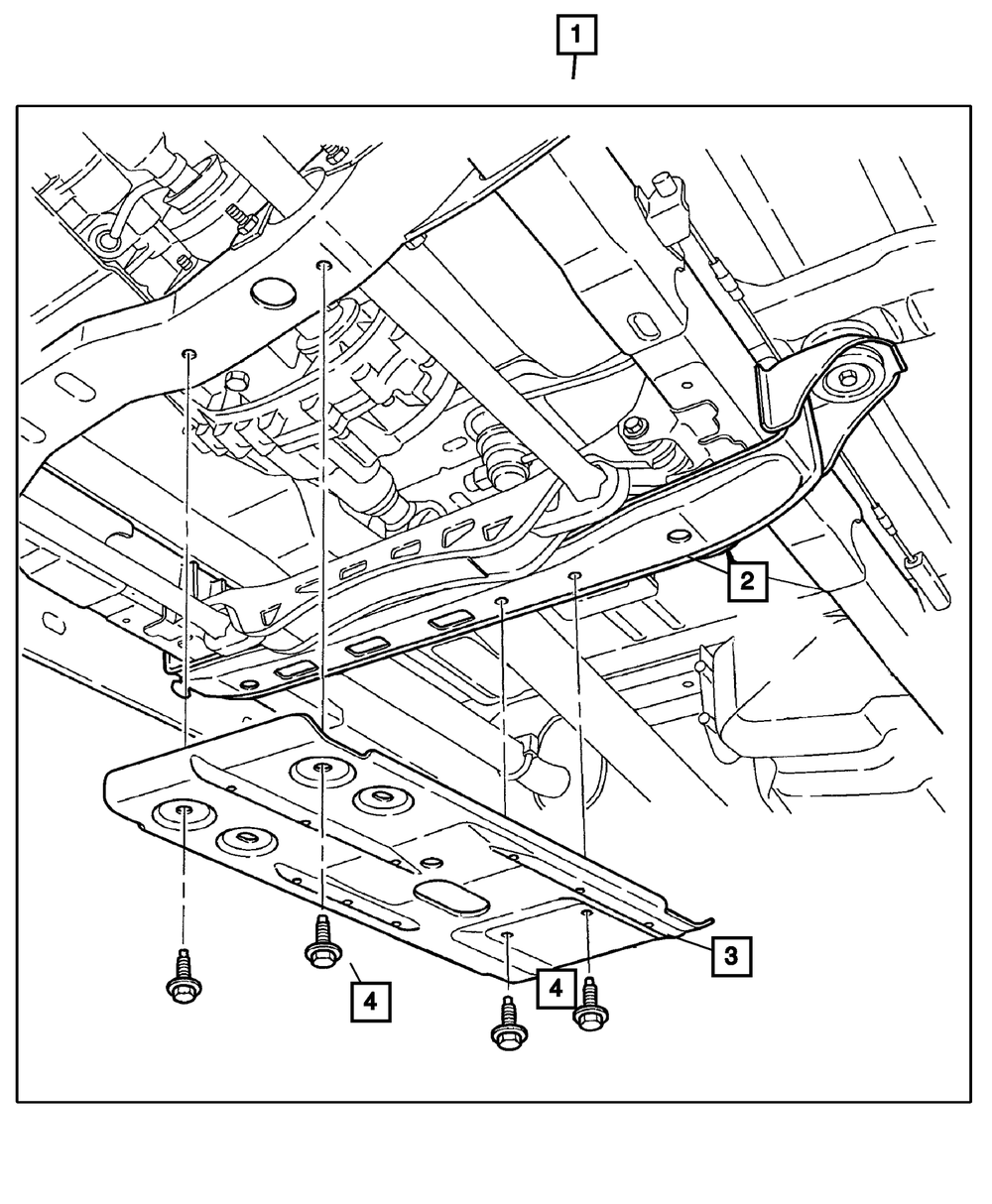 1
2
3
4
4