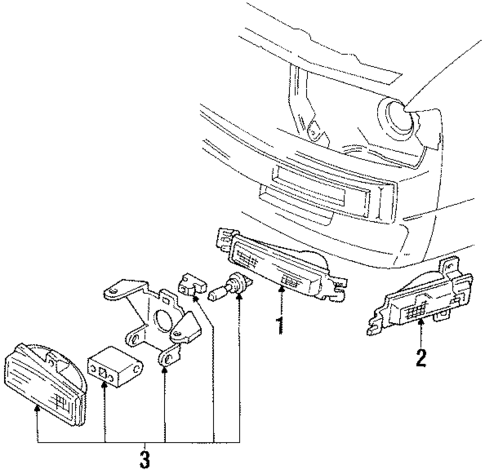 1
2
3