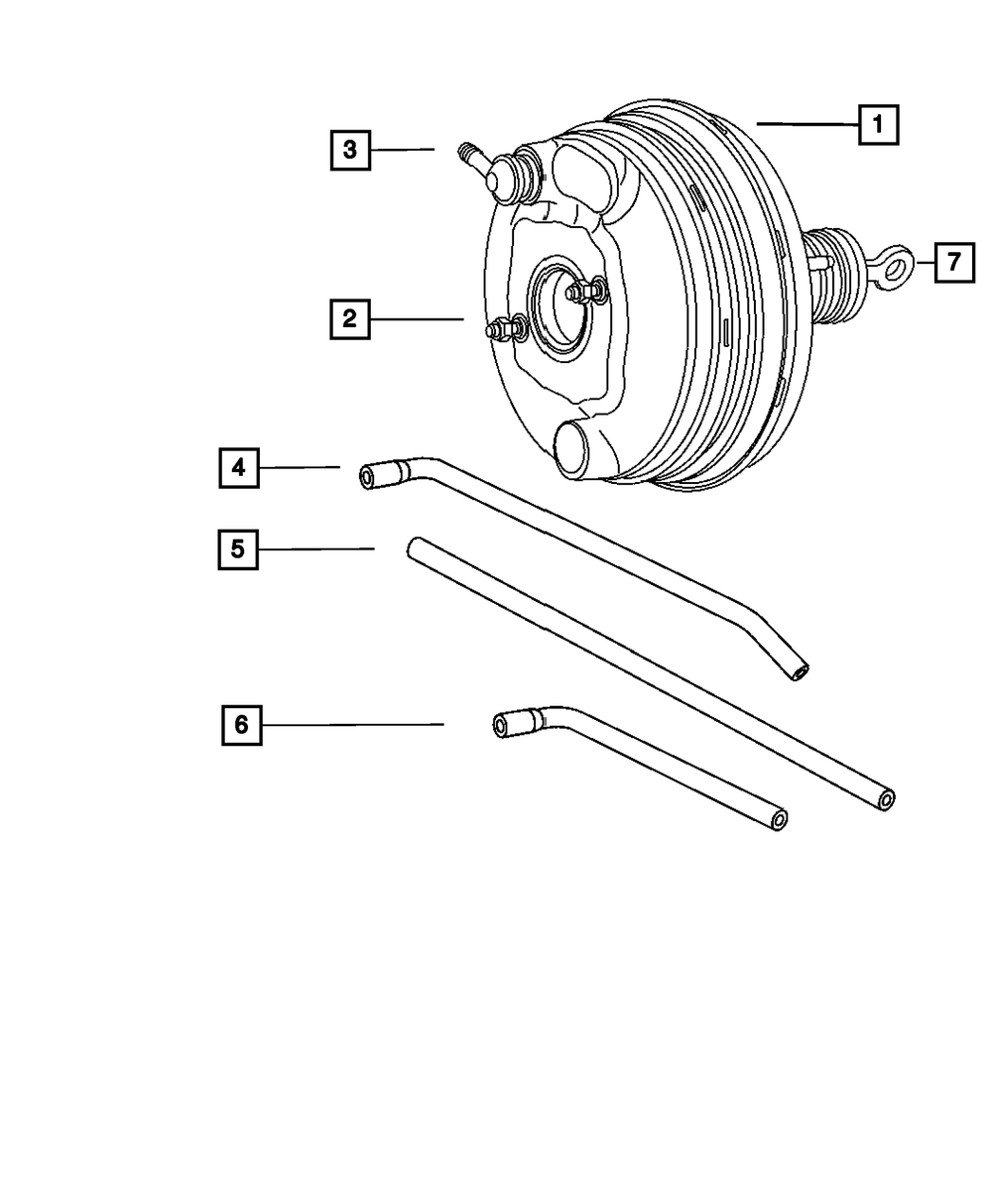 1
3
7
2
4
5
6