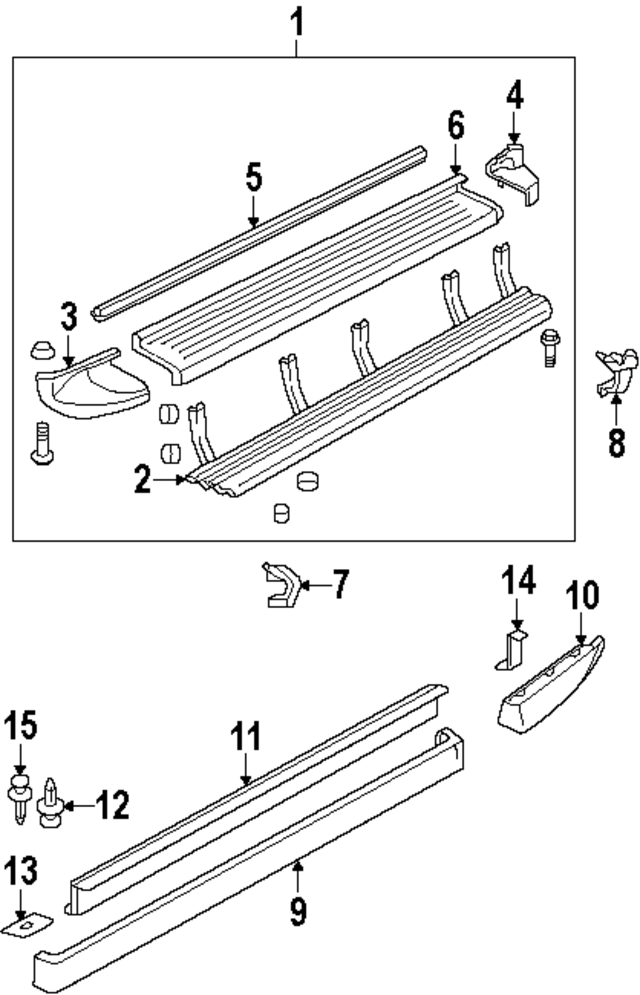 1
4
6
5
3
8
2
7
14
10
15
11
12
13
9