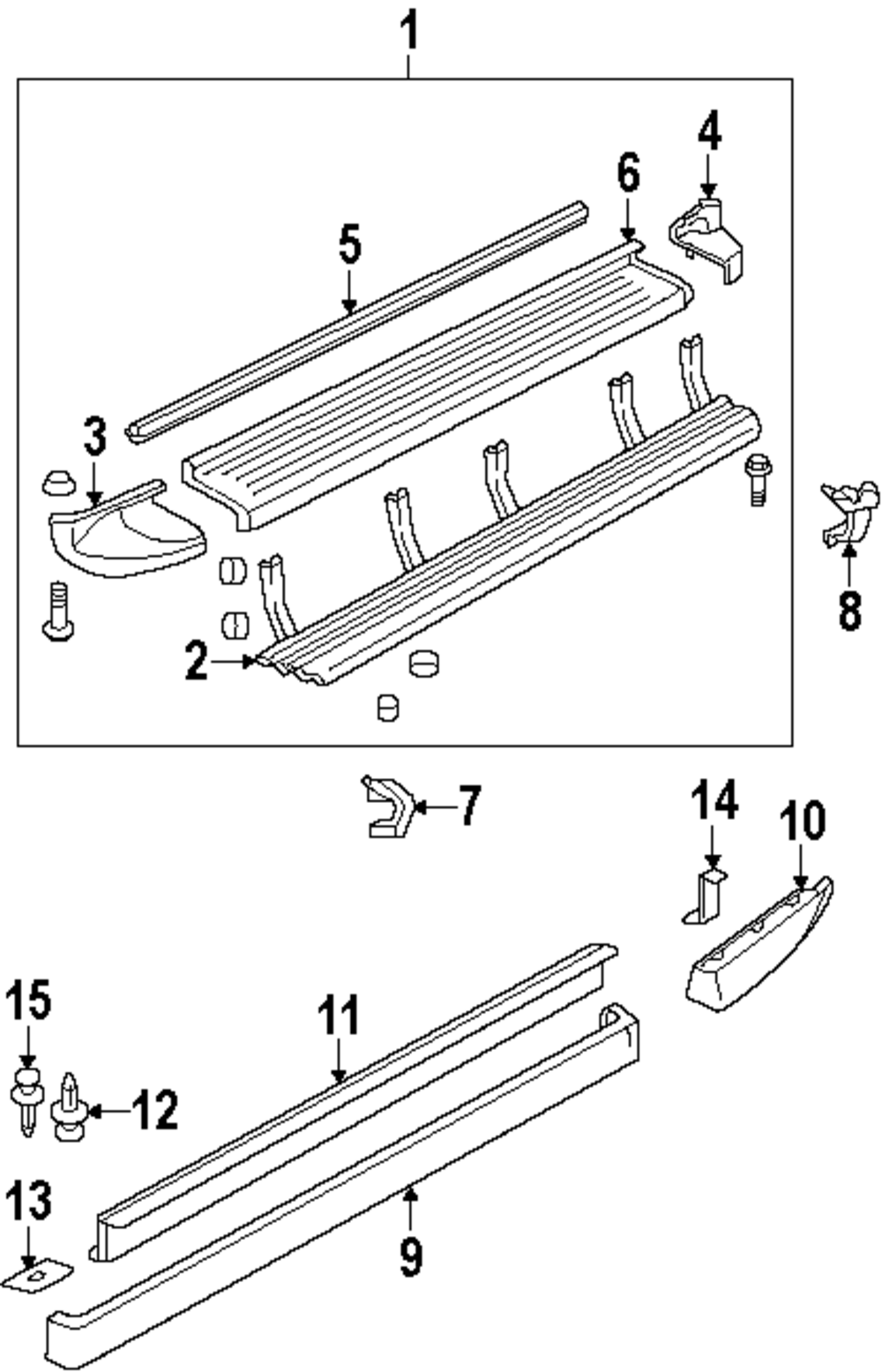 1
4
6
5
3
8
2
7
14
10
15
11
12
13
9