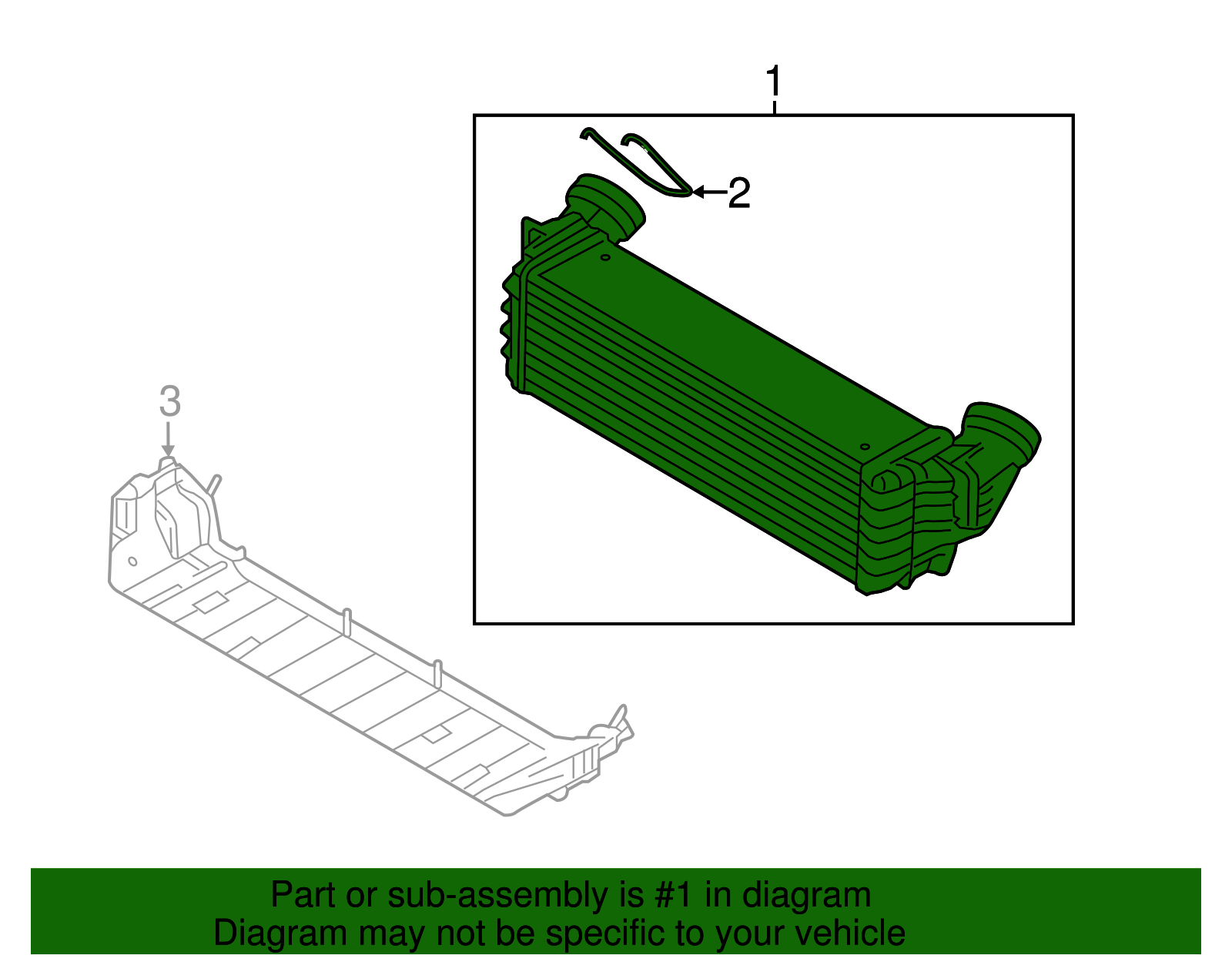 1
2
3

Part or sub-assembly is #1 in diagram
Diagram may not be specific to your vehicle