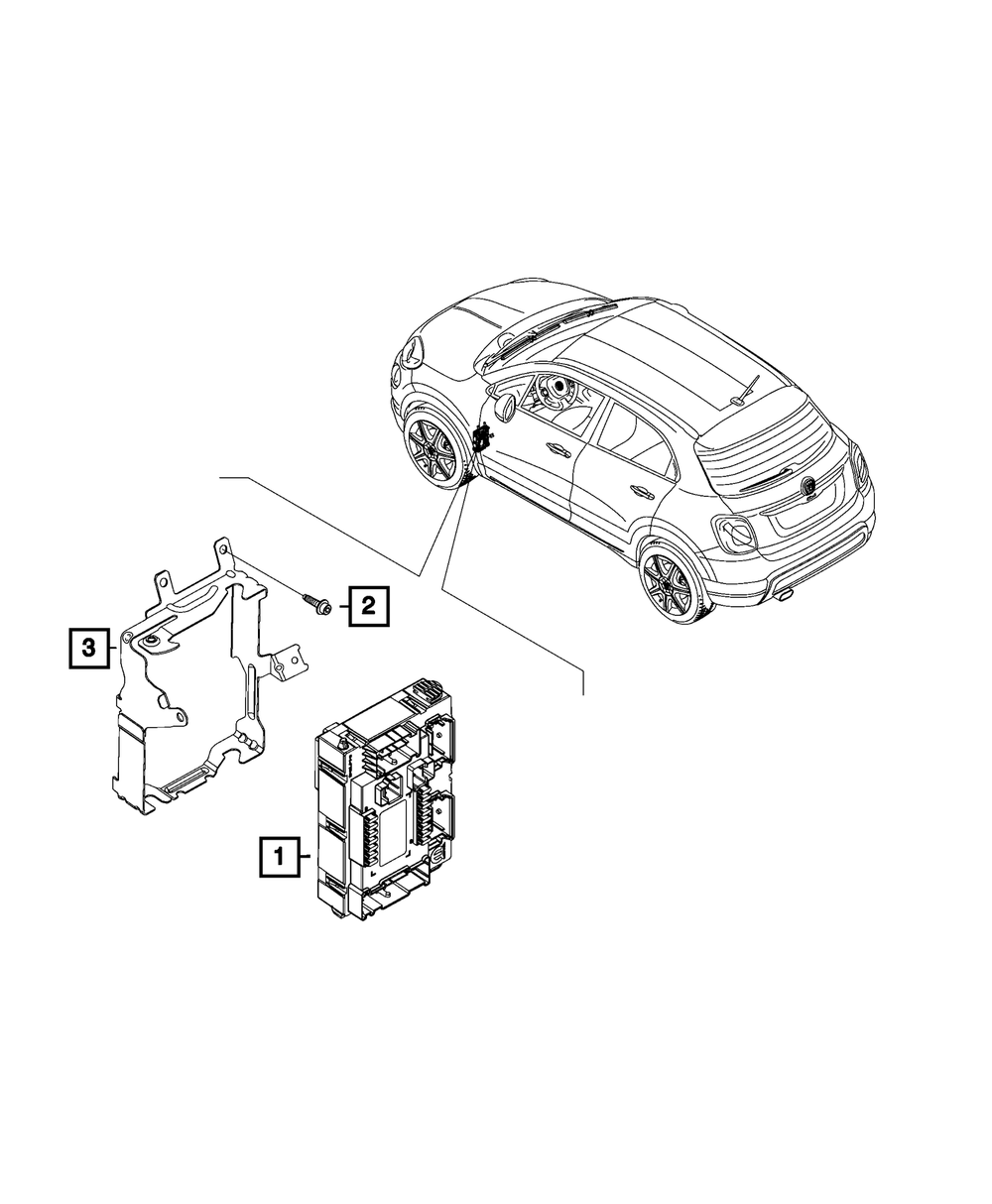 2
3
1