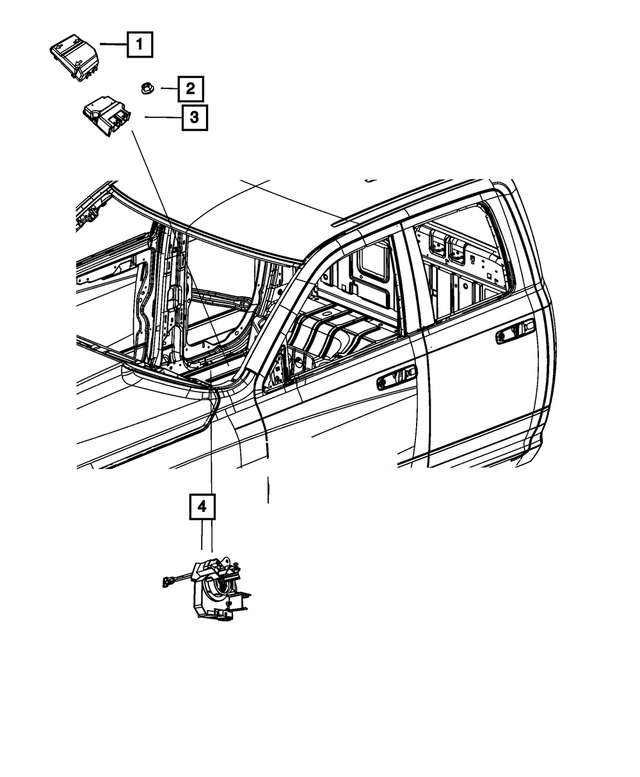 1
2
3
4