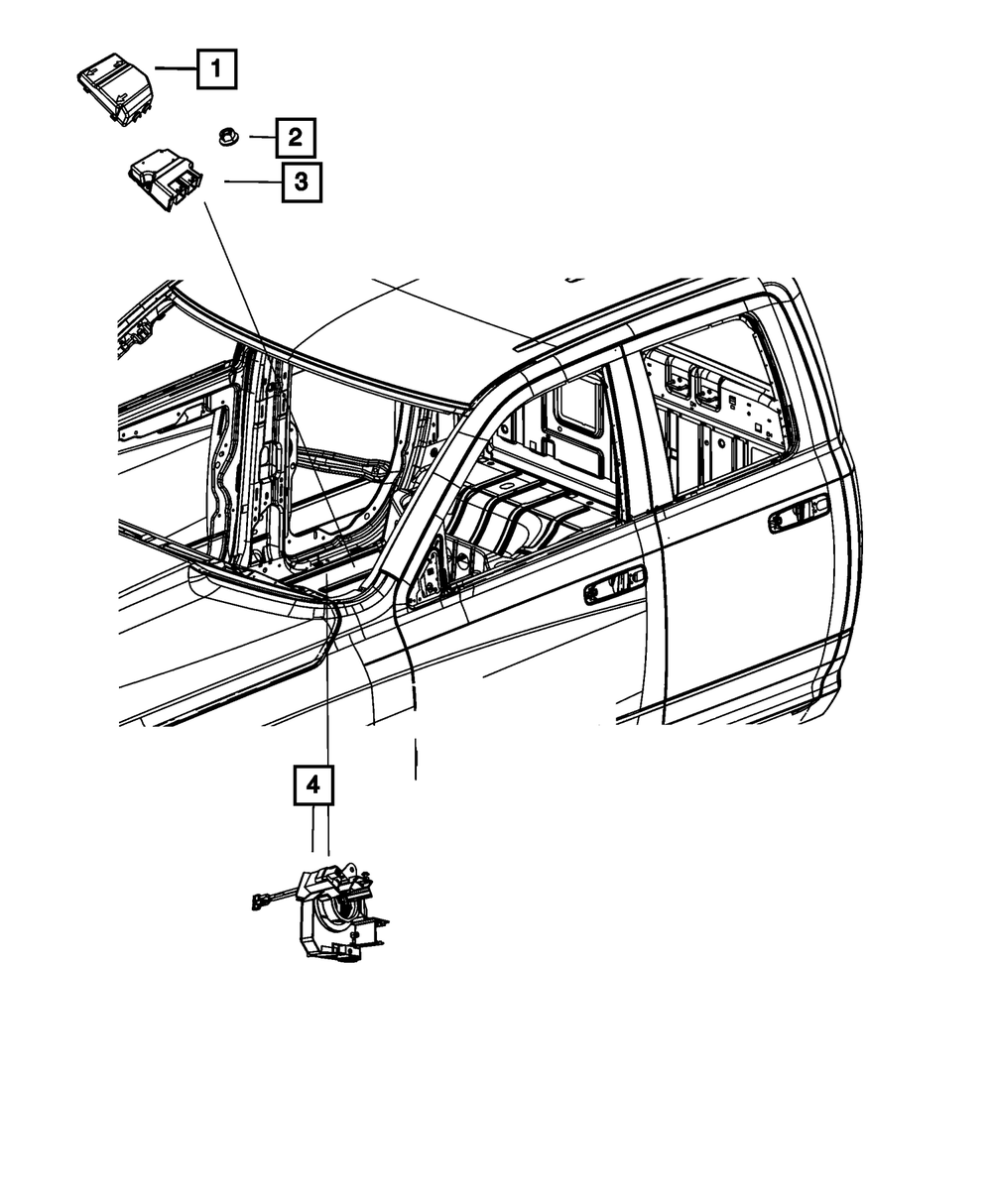 1
2
3
4