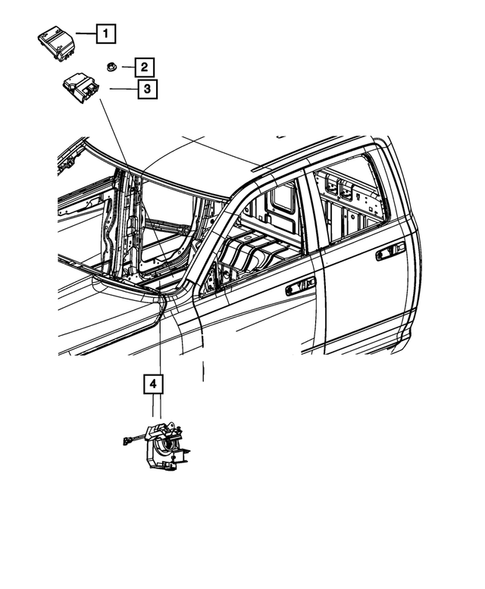 1
2
3
4