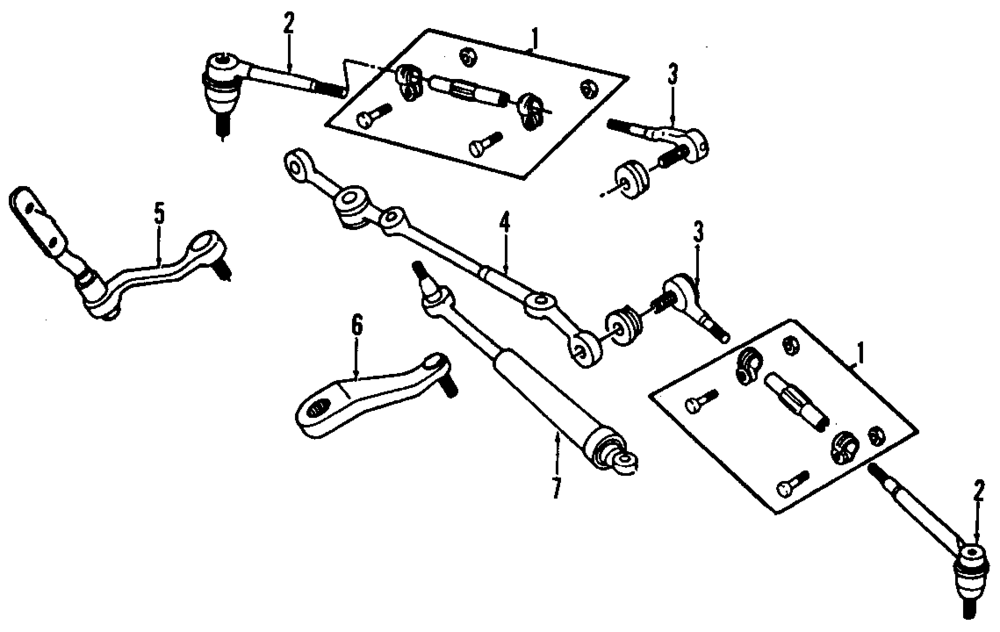 2
1
3
5
4
3
6
1
7
2