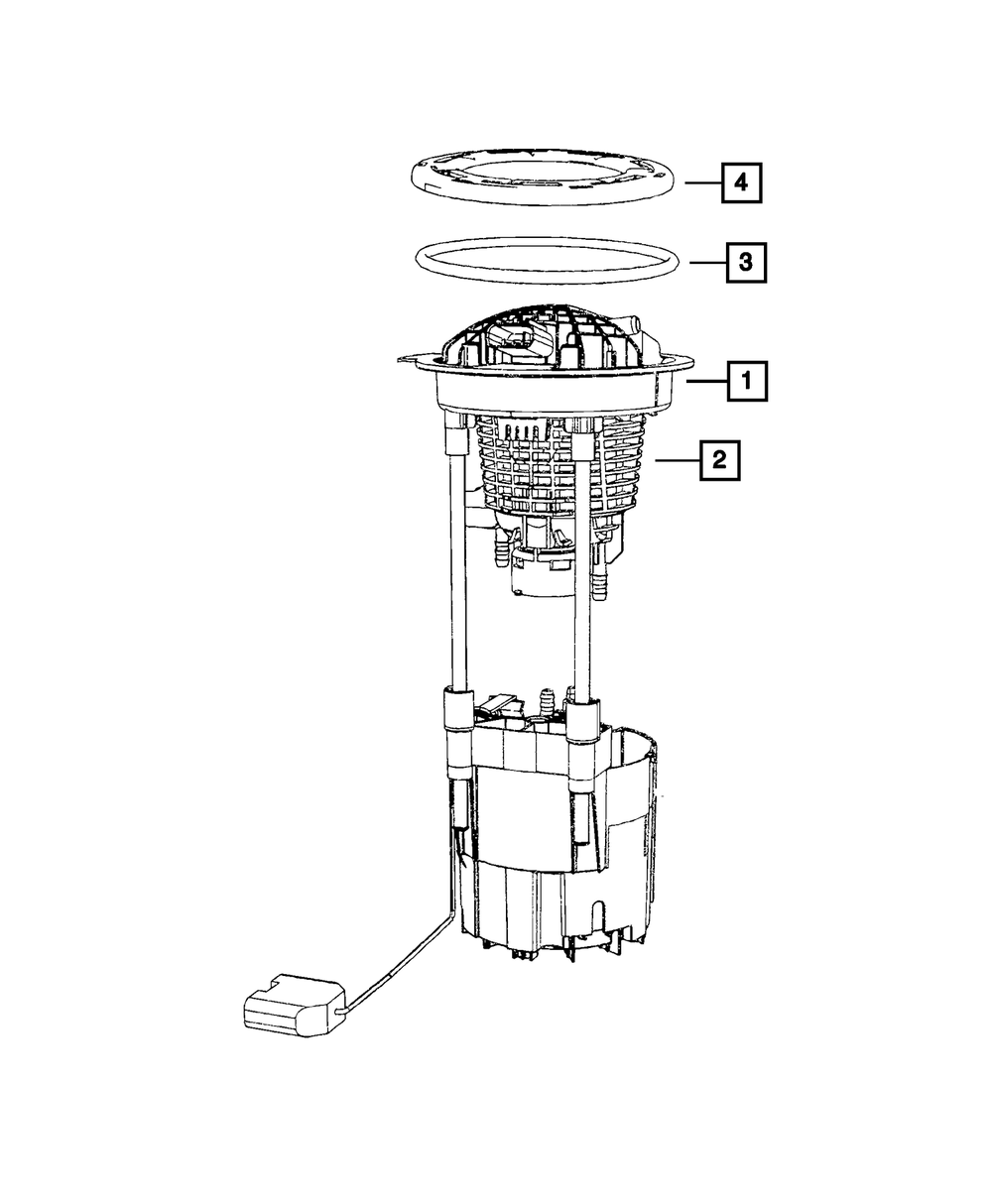 4
3
1
2