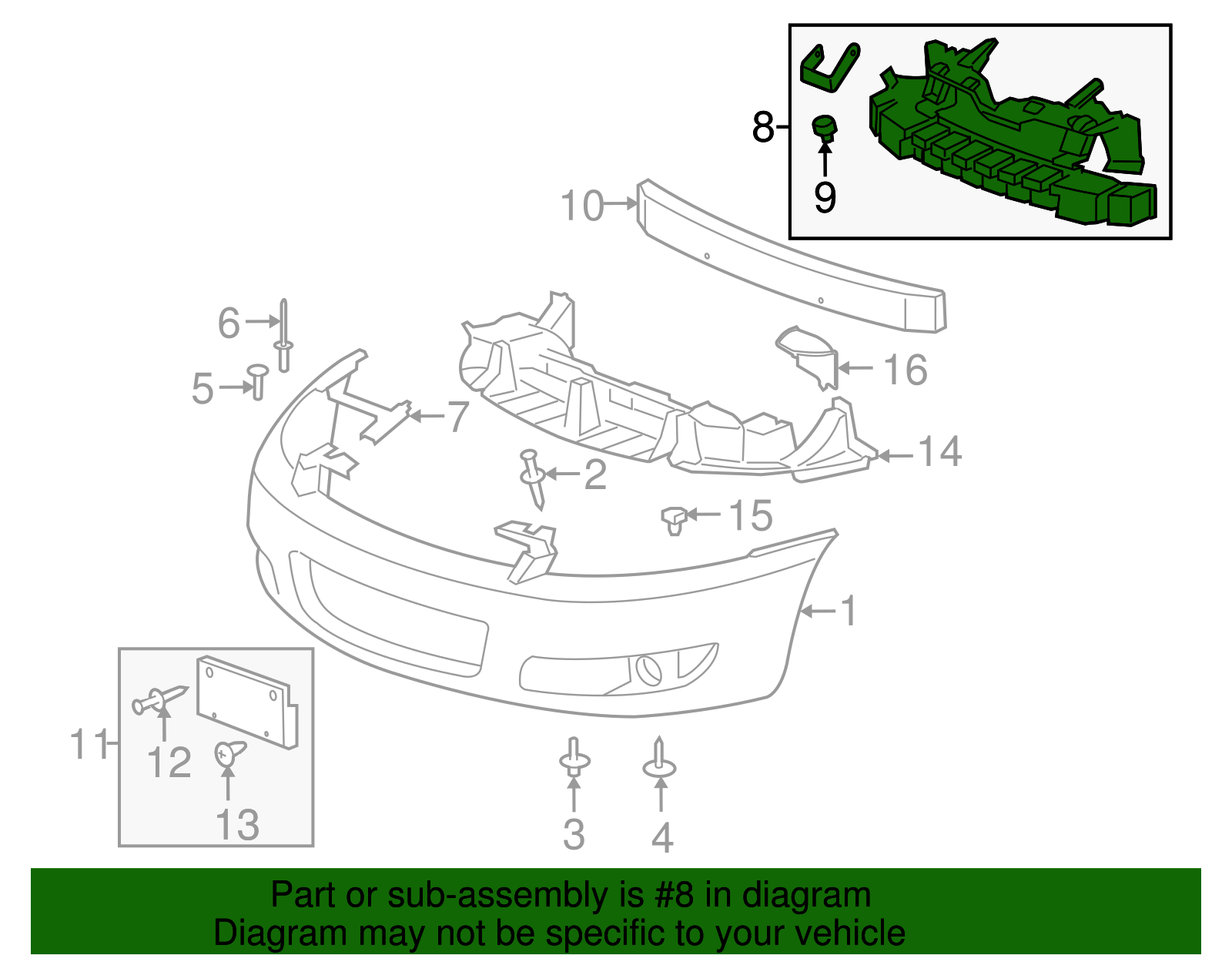 8
9
10
6
5
7
16
14
2
15
1
11
12
13
3
4

Part or sub-assembly is #8 in diagram
Diagram may not be specific to your vehicle