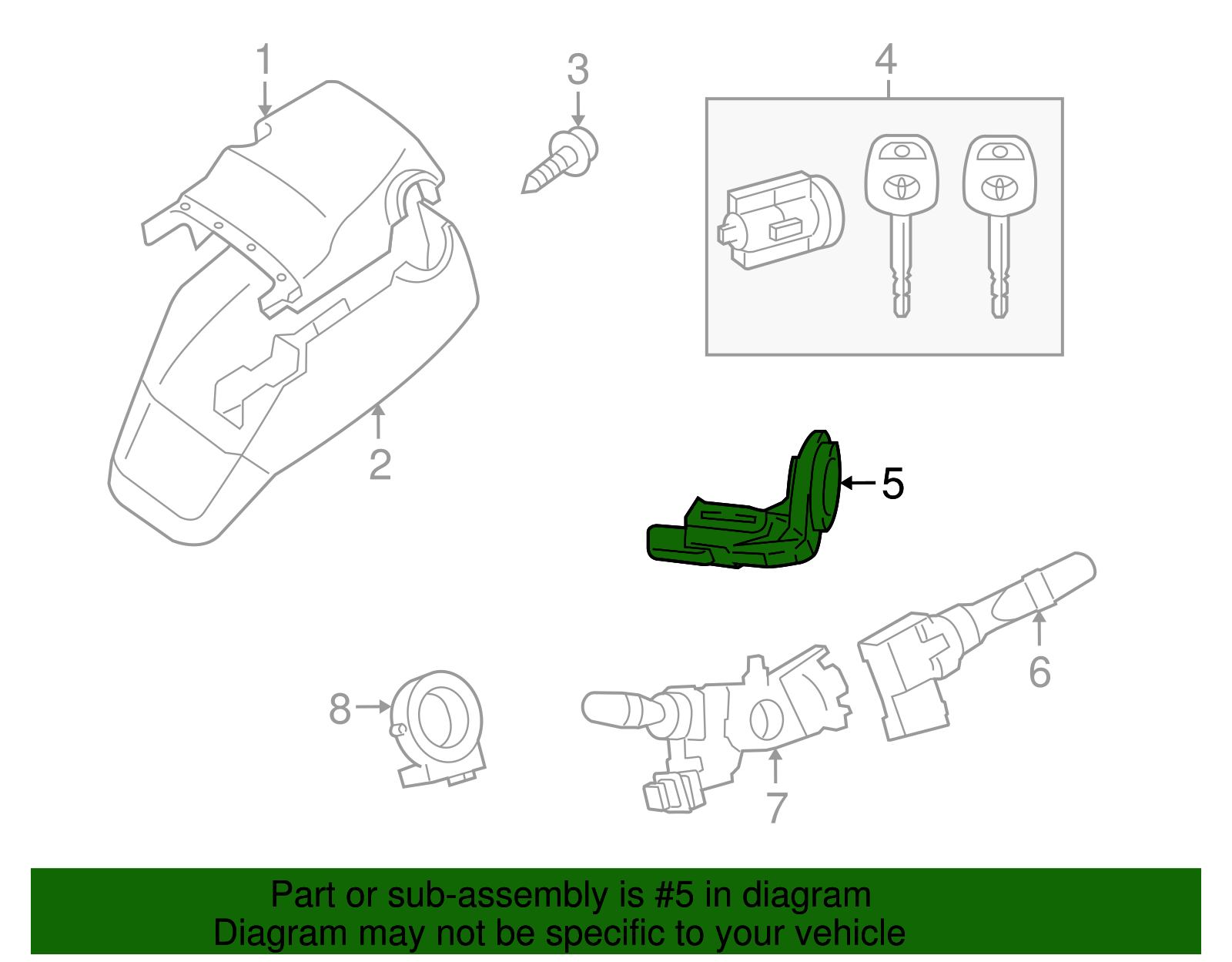 1
3
4
2
5
6
8
7

Part or sub-assembly is #5 in diagram
Diagram may not be specific to your vehicle