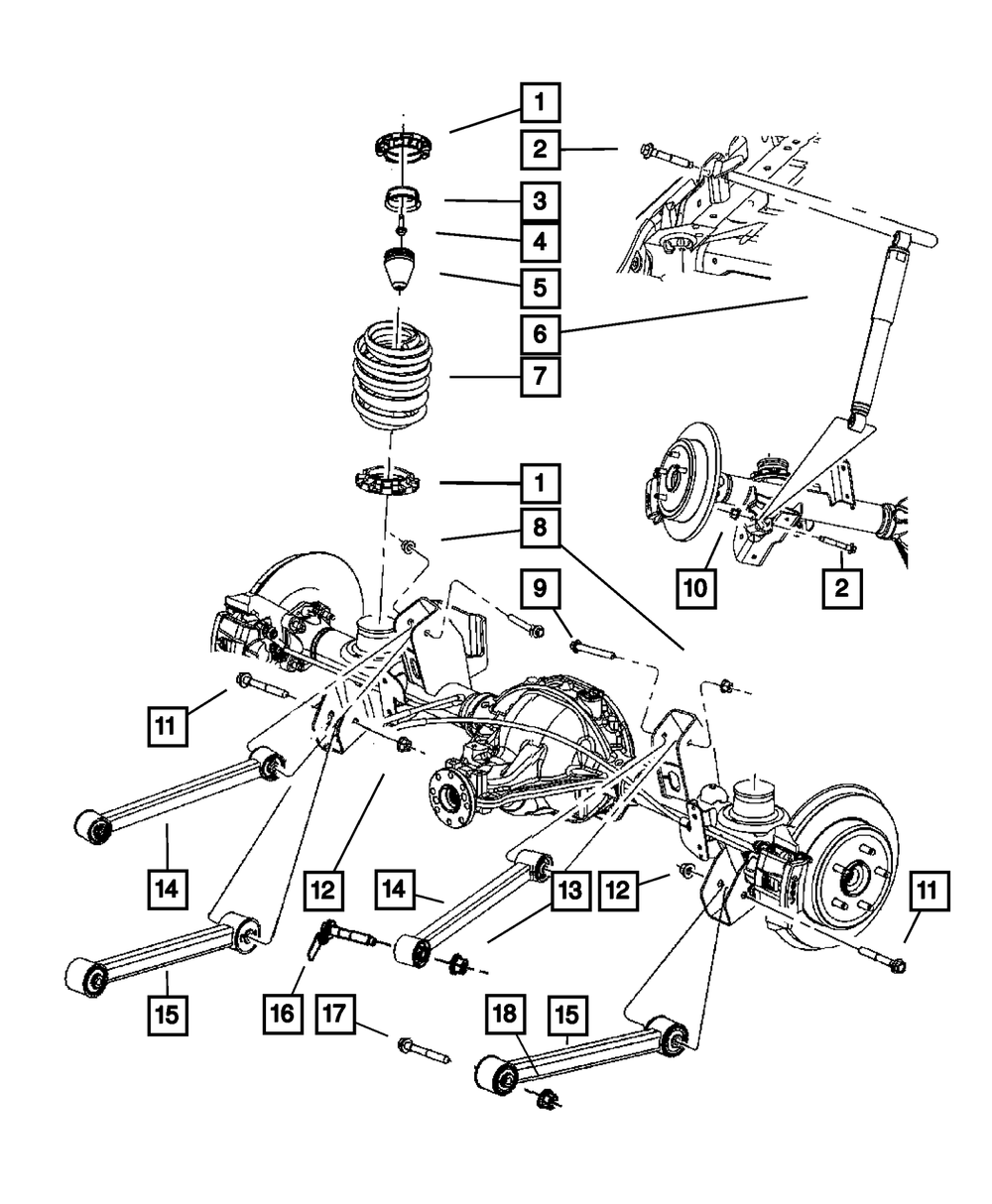 1
2
3
4
5
6
7
1
8
9
10
2
11
14
12
14
13
12
11
15
16
17
18
15