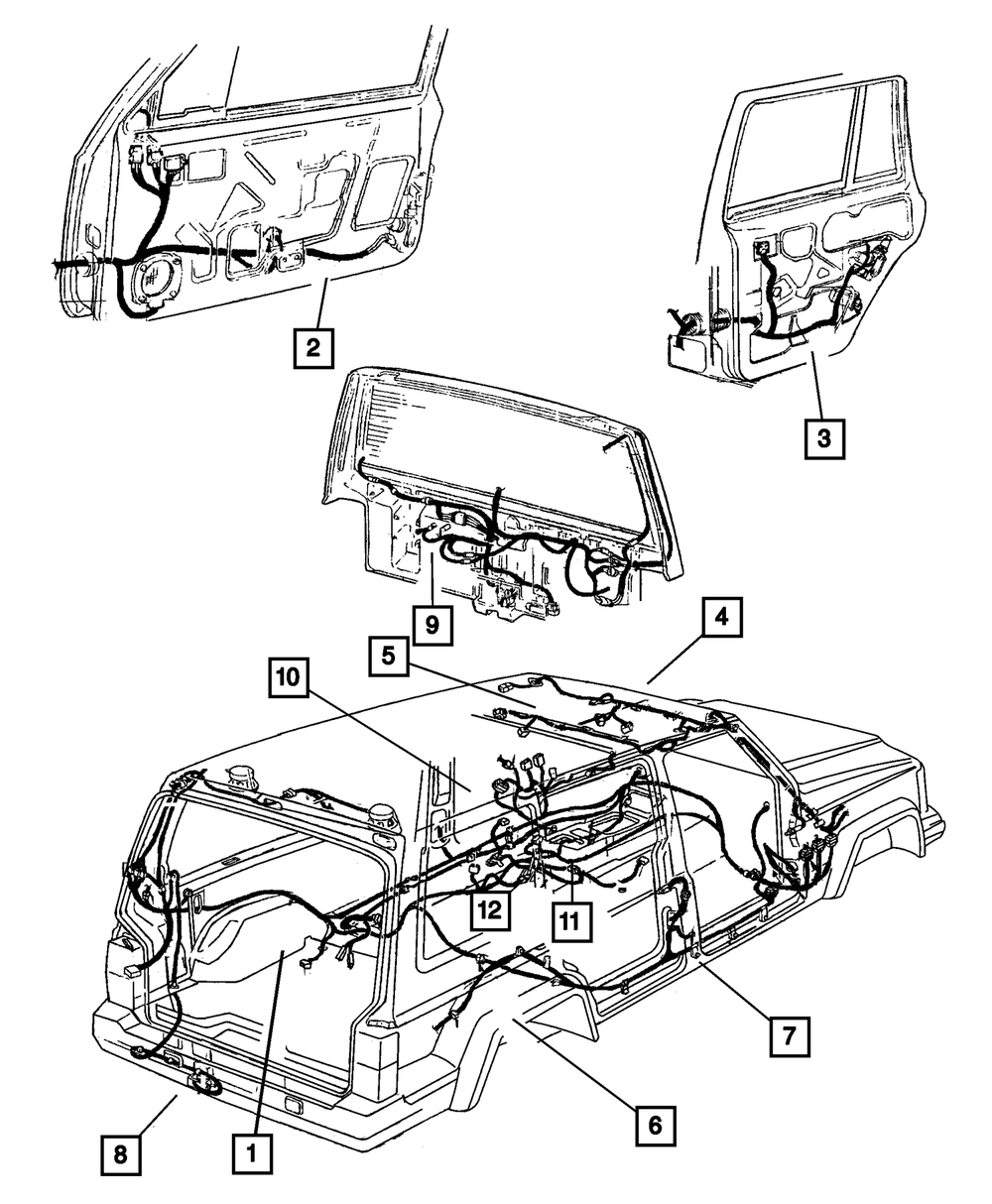 2
3
9
4
5
10
12
11
7
6
8
1