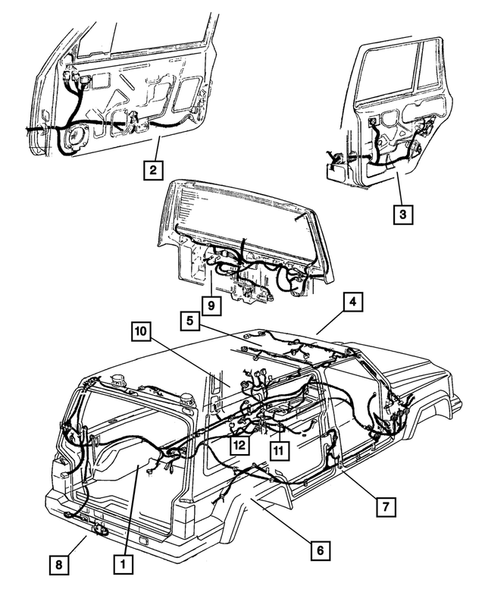 2
3
9
4
5
10
12
11
7
6
8
1