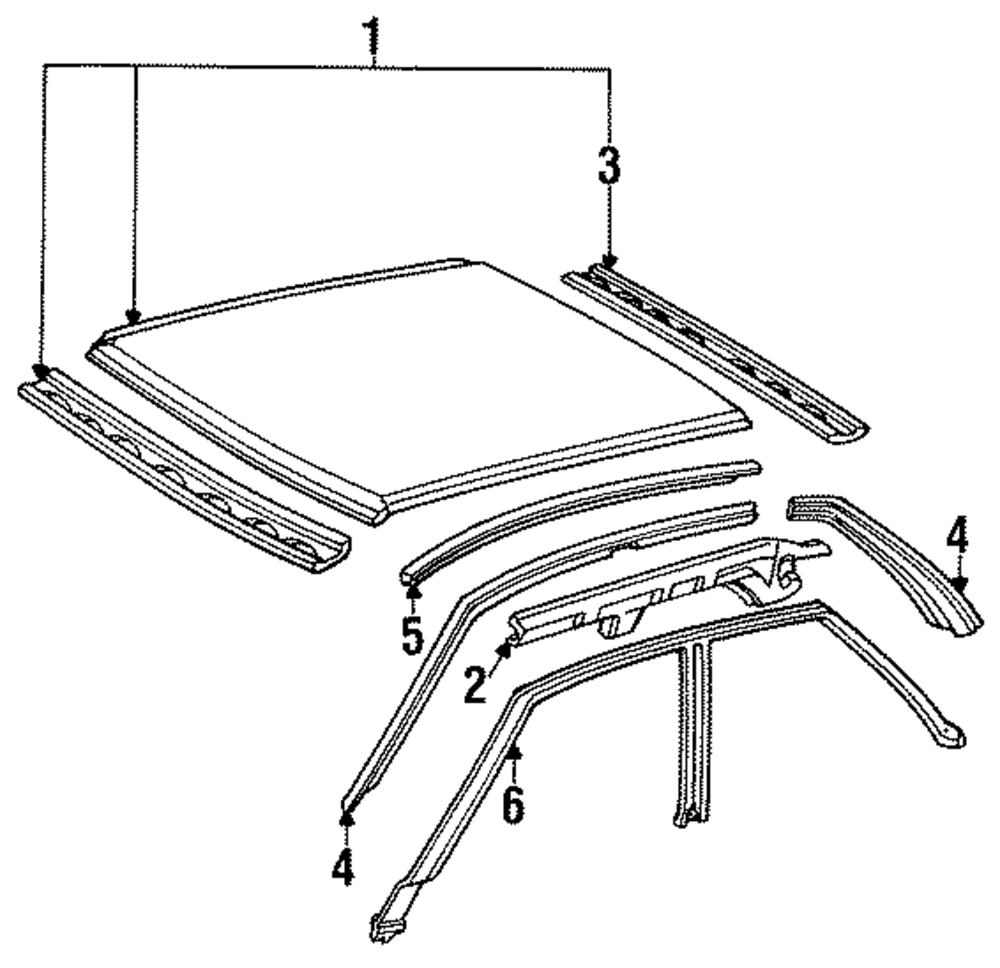 1
3
4
5
2
6
4