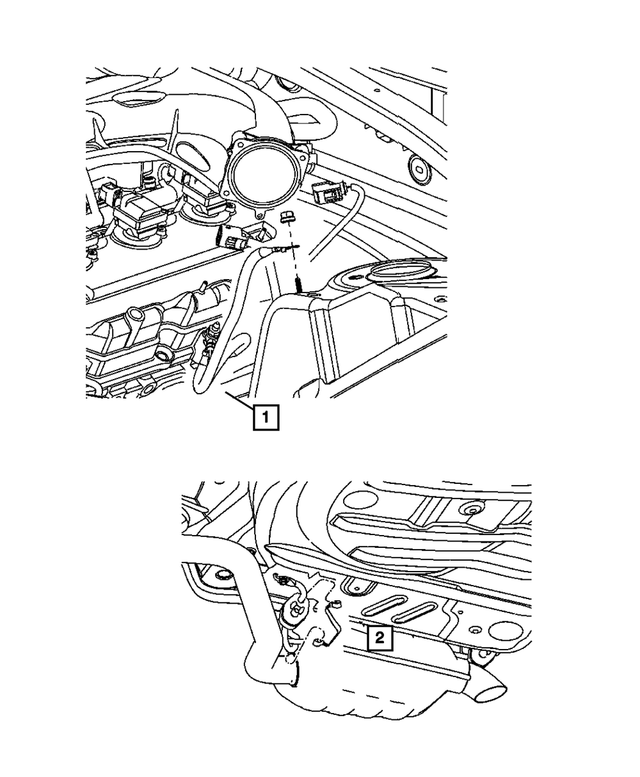 1

2