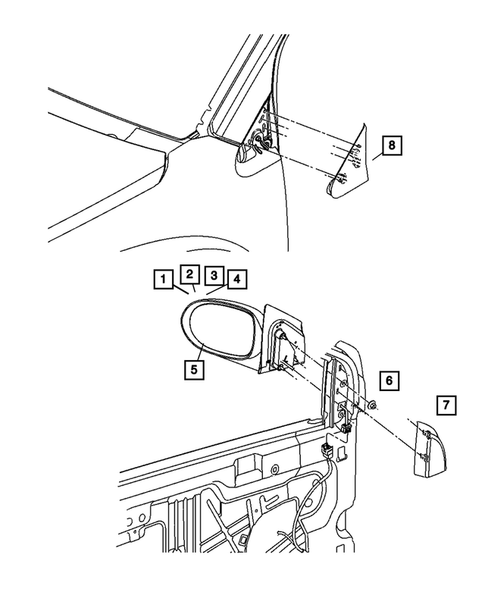 8
1
2
3
4
5
6
7