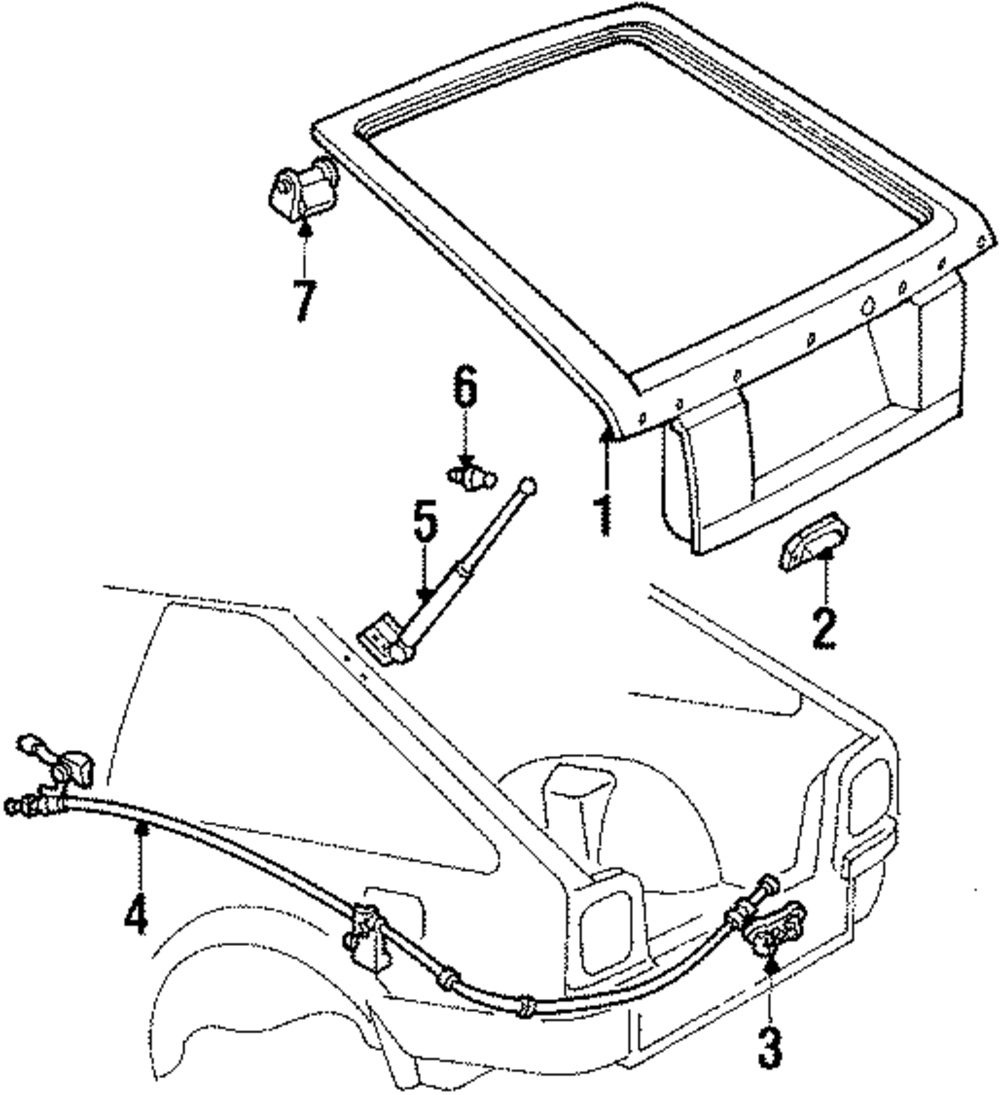 7
6
5
1
2
4
3