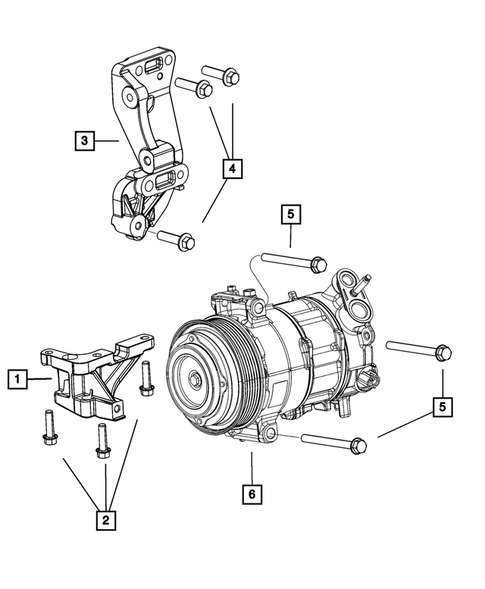 3
4
5
1
5
6
2