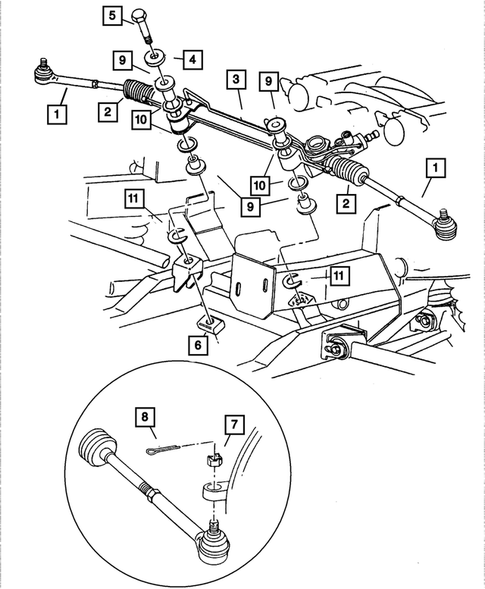 5
9
4
3
9
1
2
10
1
10
9
2
11
11
6
8
7