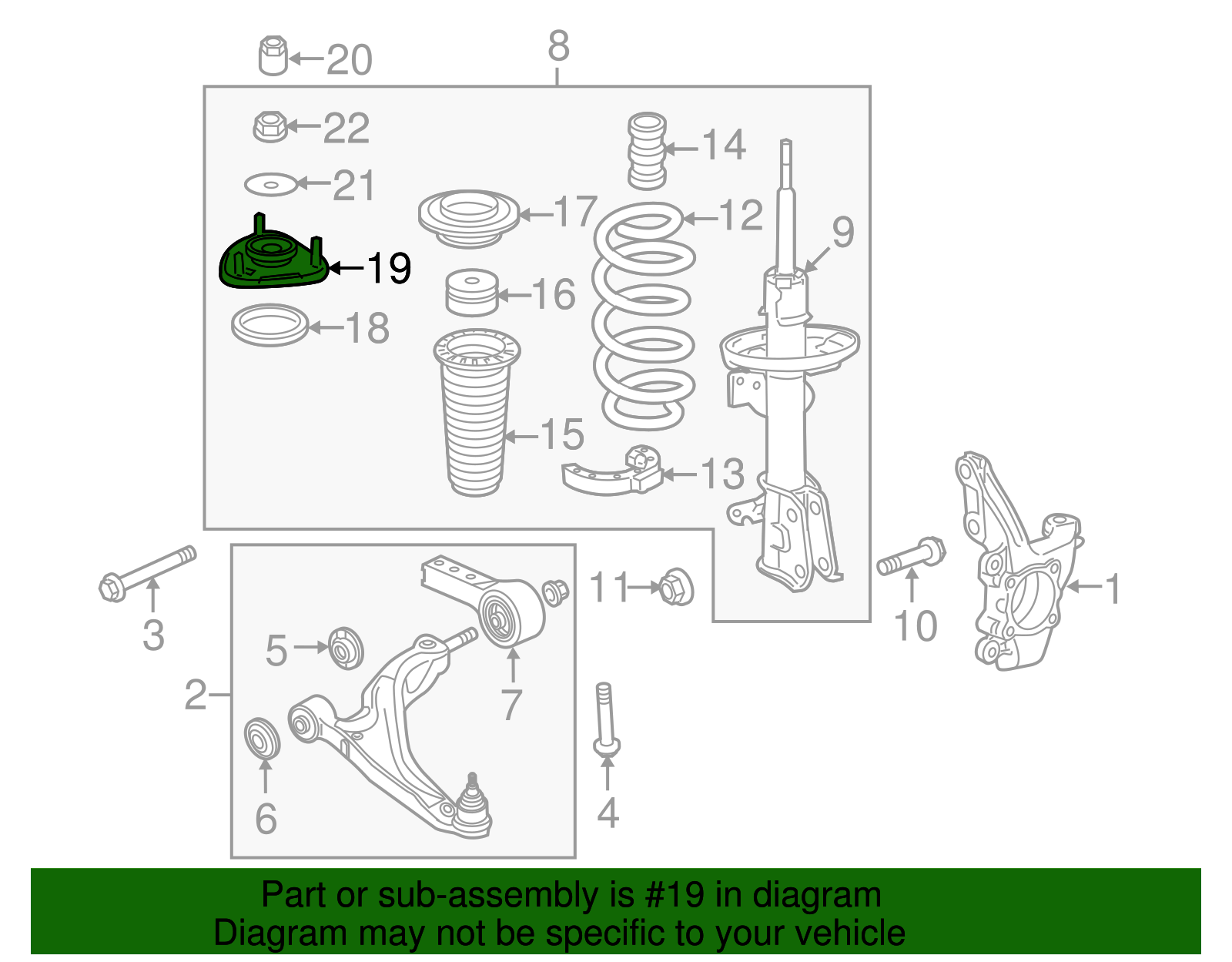 20
8
22
14
21
17
12
9
19
16
18
15
13
3
11
10
1
5
7
2
6
4

Part or sub-assembly is #19 in diagram
Diagram may not be specific to your vehicle