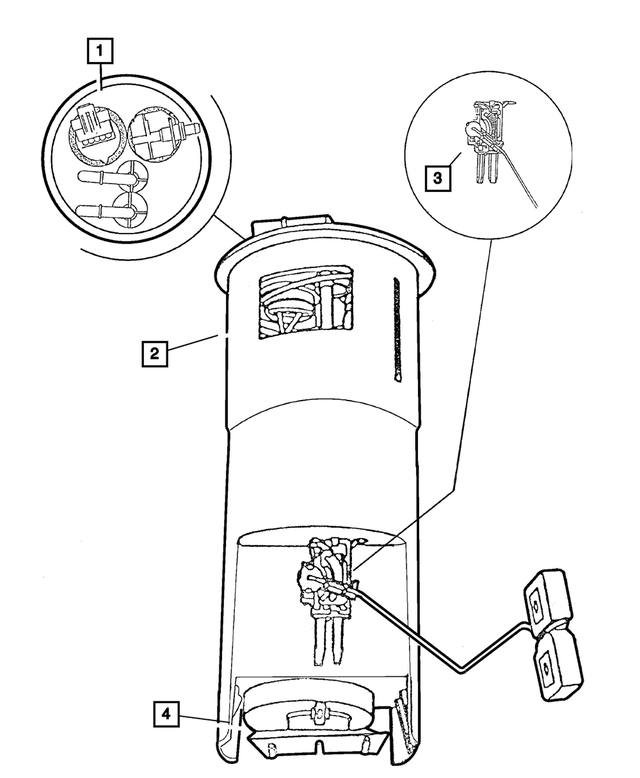 1
3
2
4