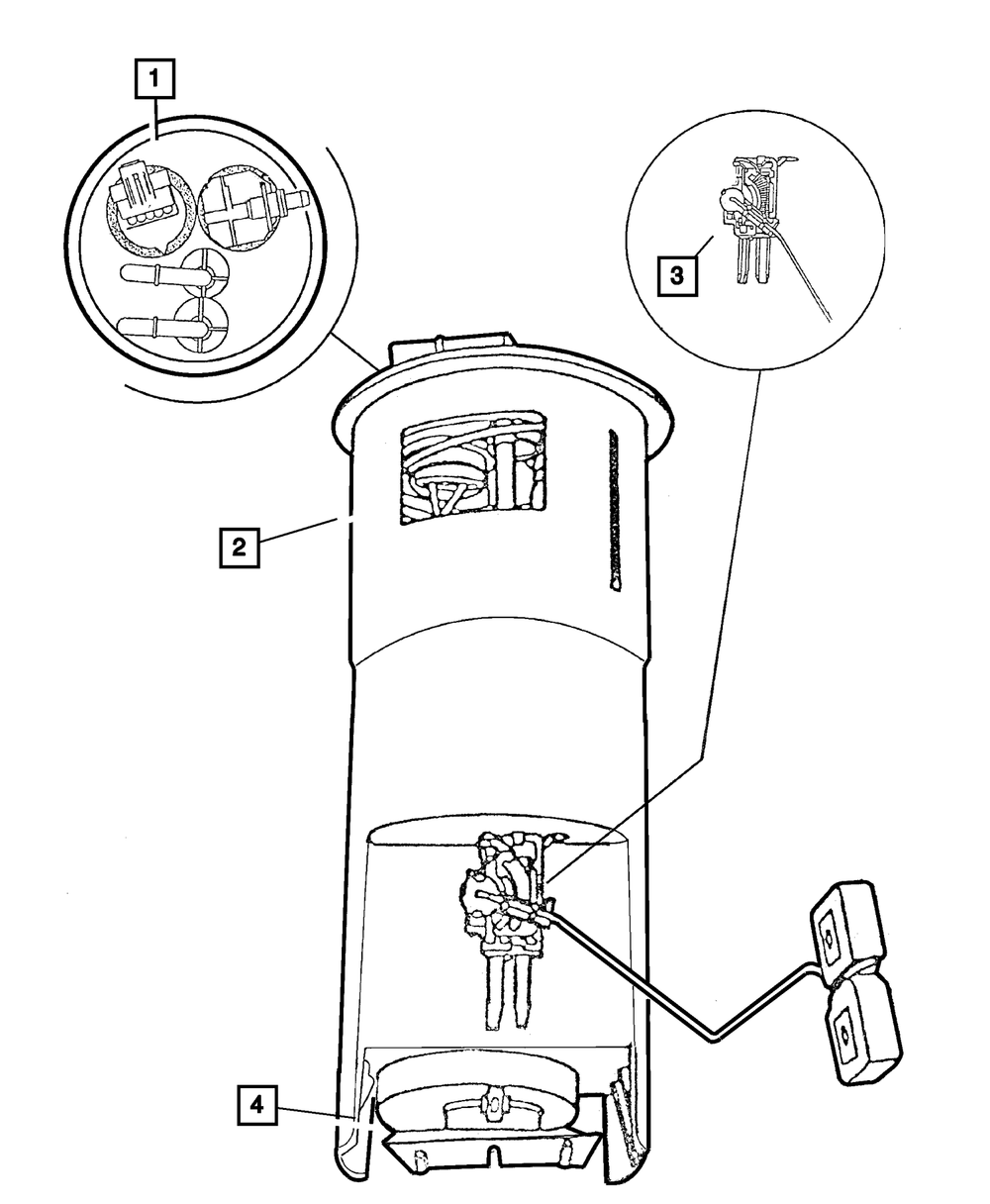 1
3
2
4