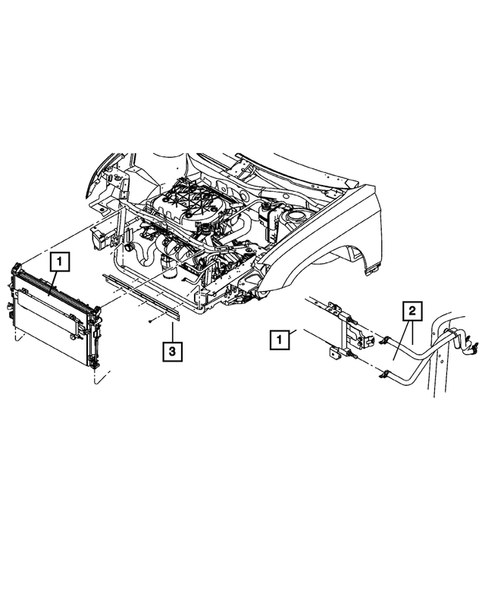 1
3
1
2