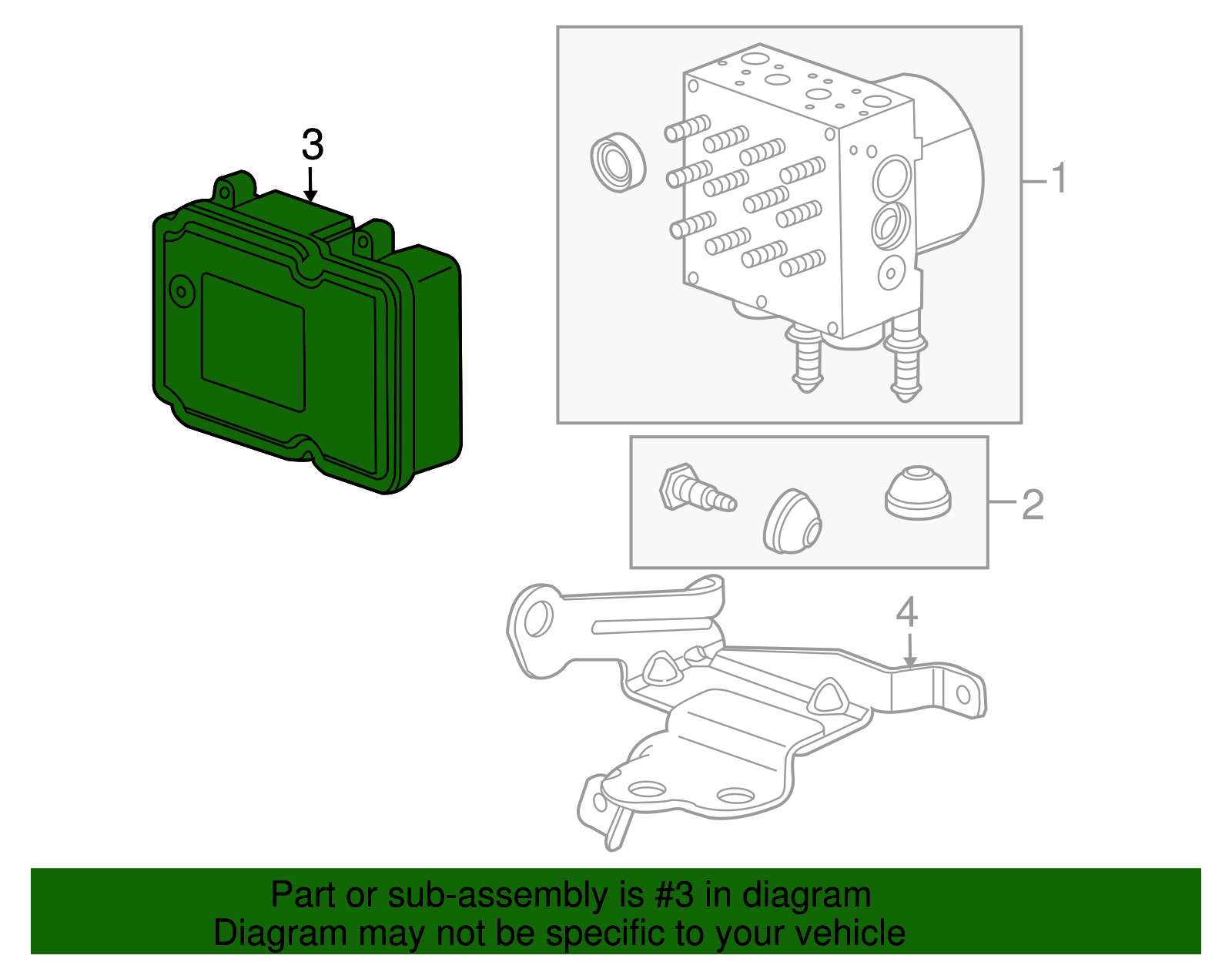 3

1

2

4

Part or sub-assembly is #3 in diagram
Diagram may not be specific to your vehicle