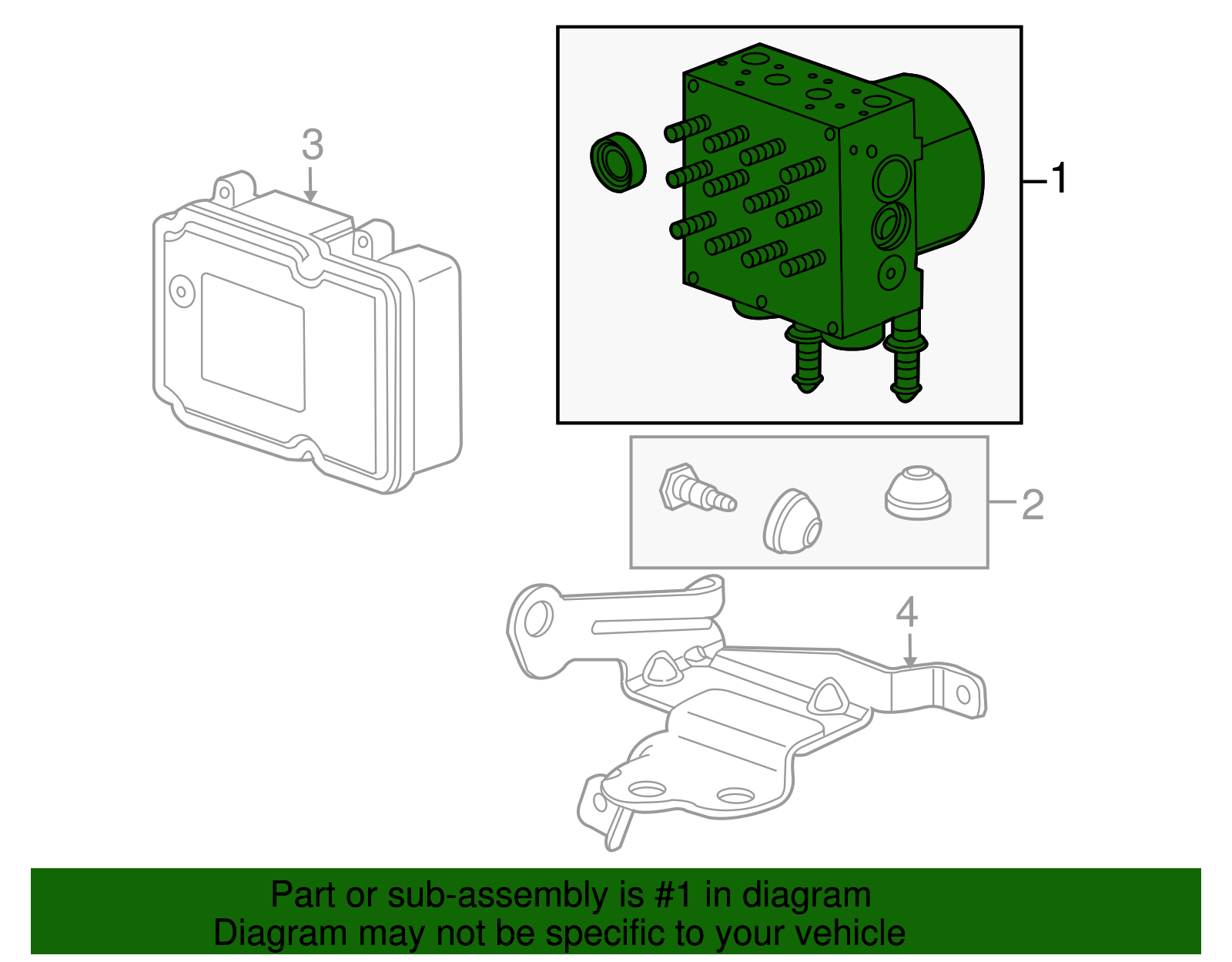 3

1

2

4

Part or sub-assembly is #1 in diagram
Diagram may not be specific to your vehicle