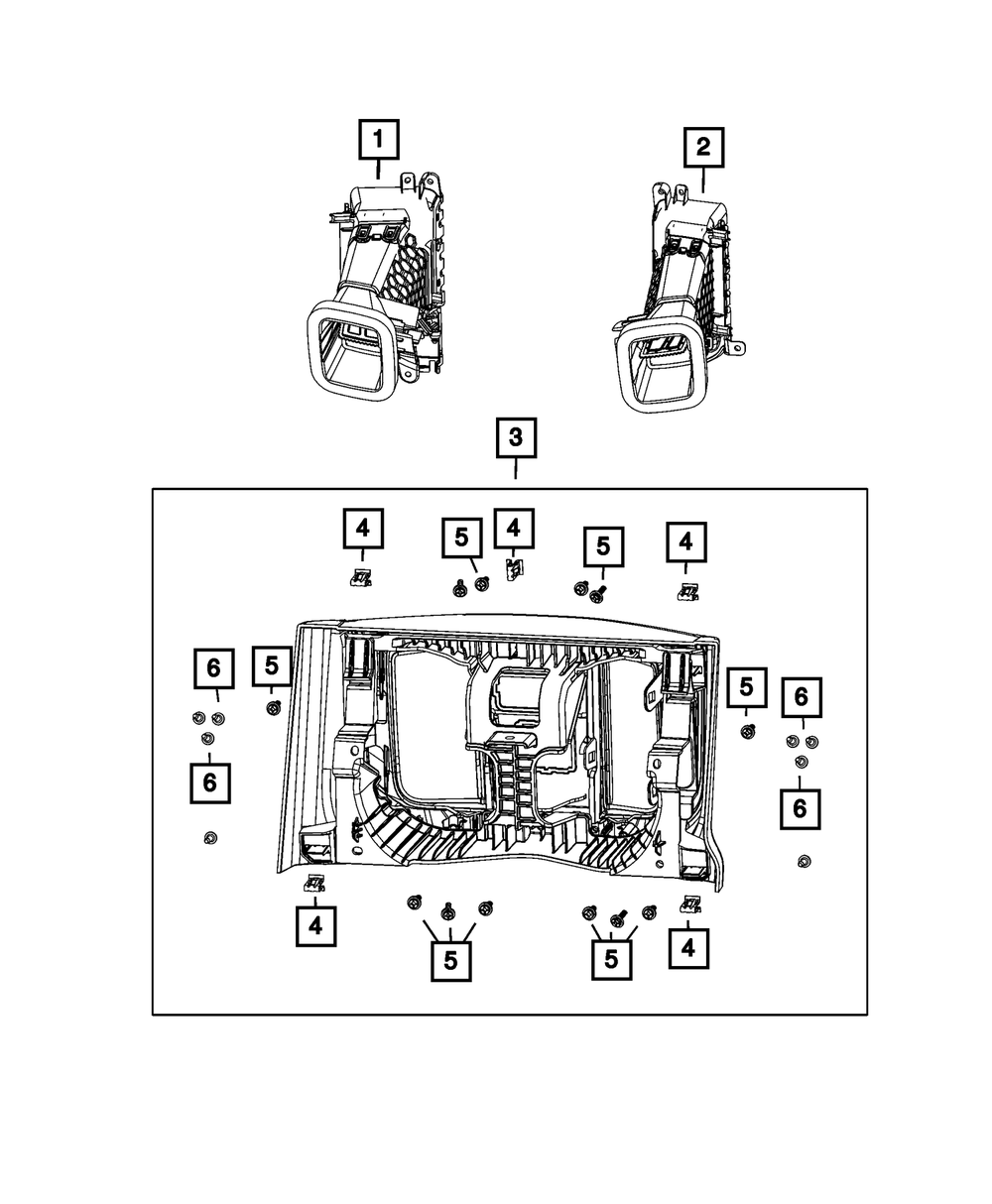 1
2
3
4
5
4
5
4
6
5
5
6
6
6
4
5
5
4