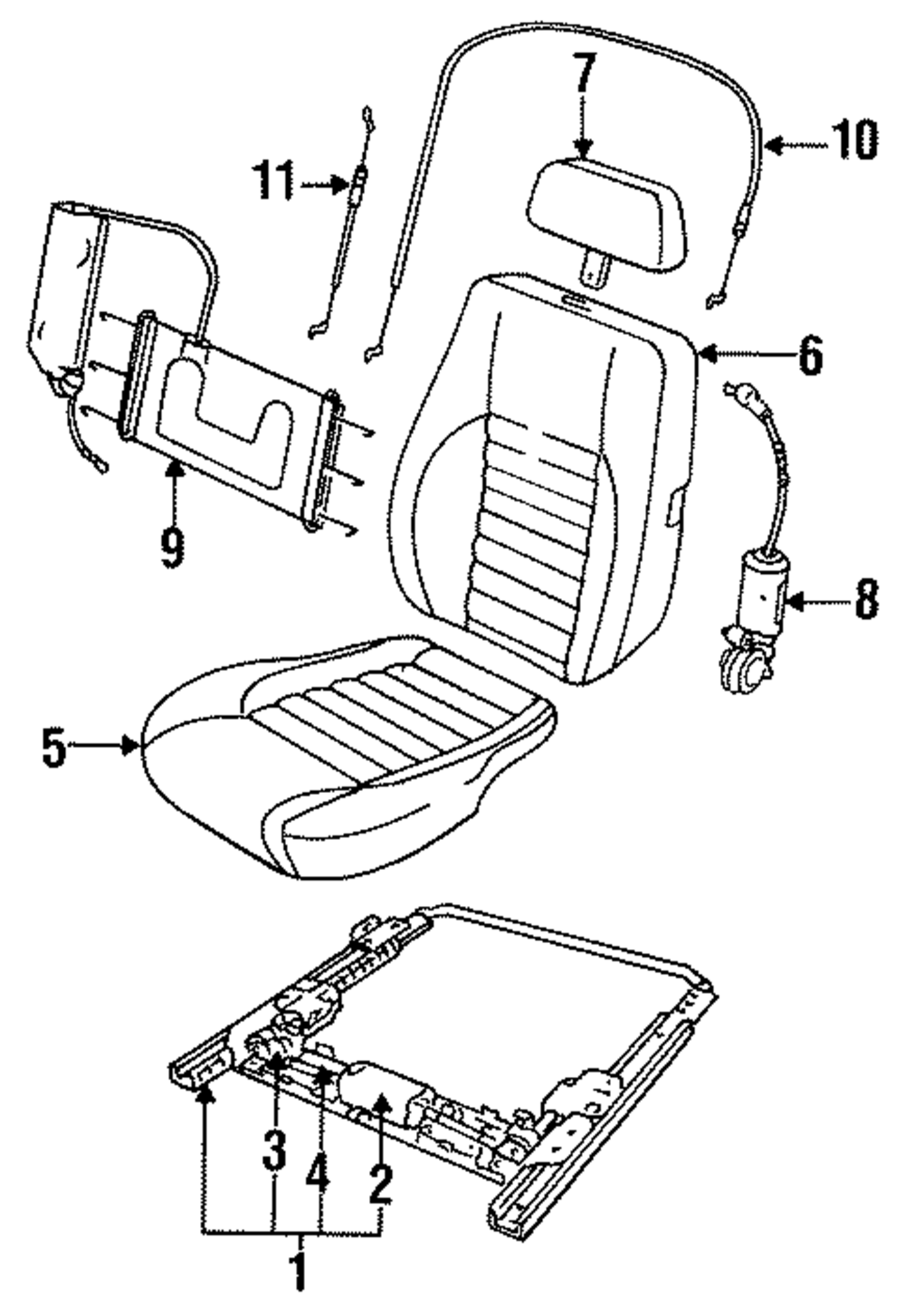 7
10
11
6
9
8
5
3
4
2
1