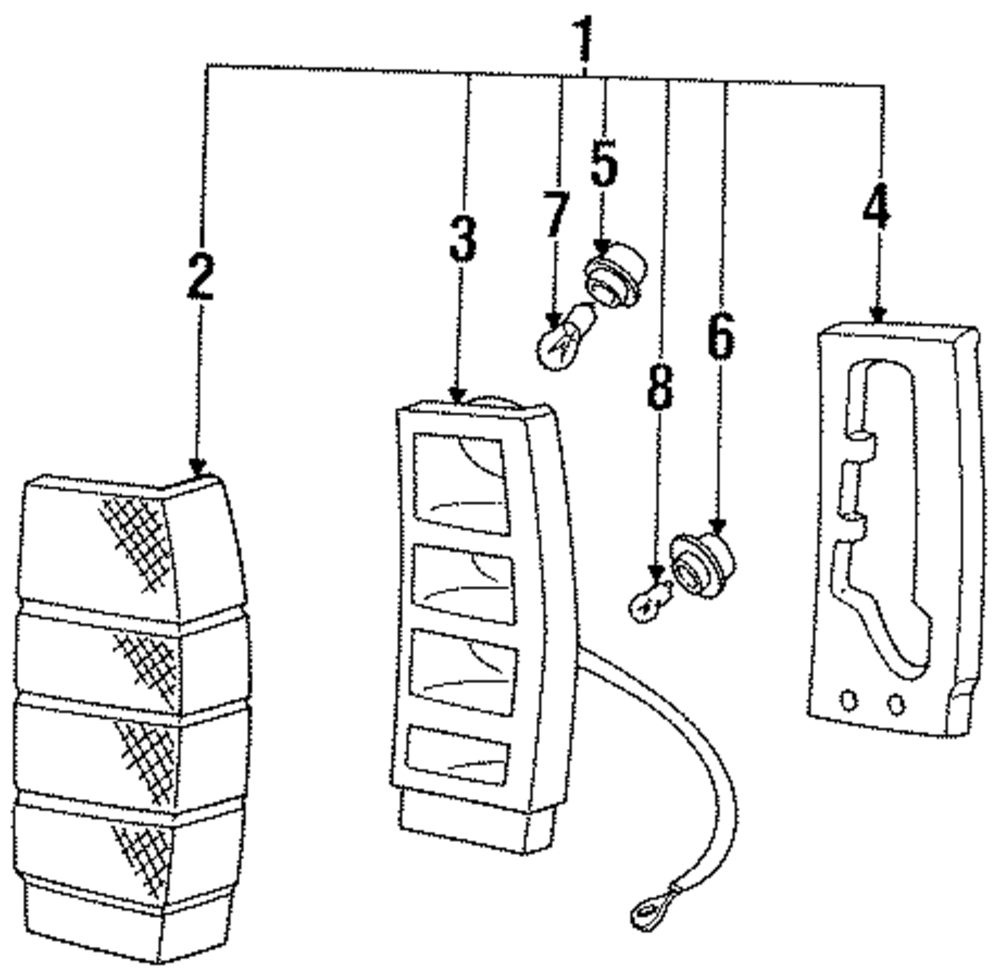 1
2
3
7
5
8
6
4