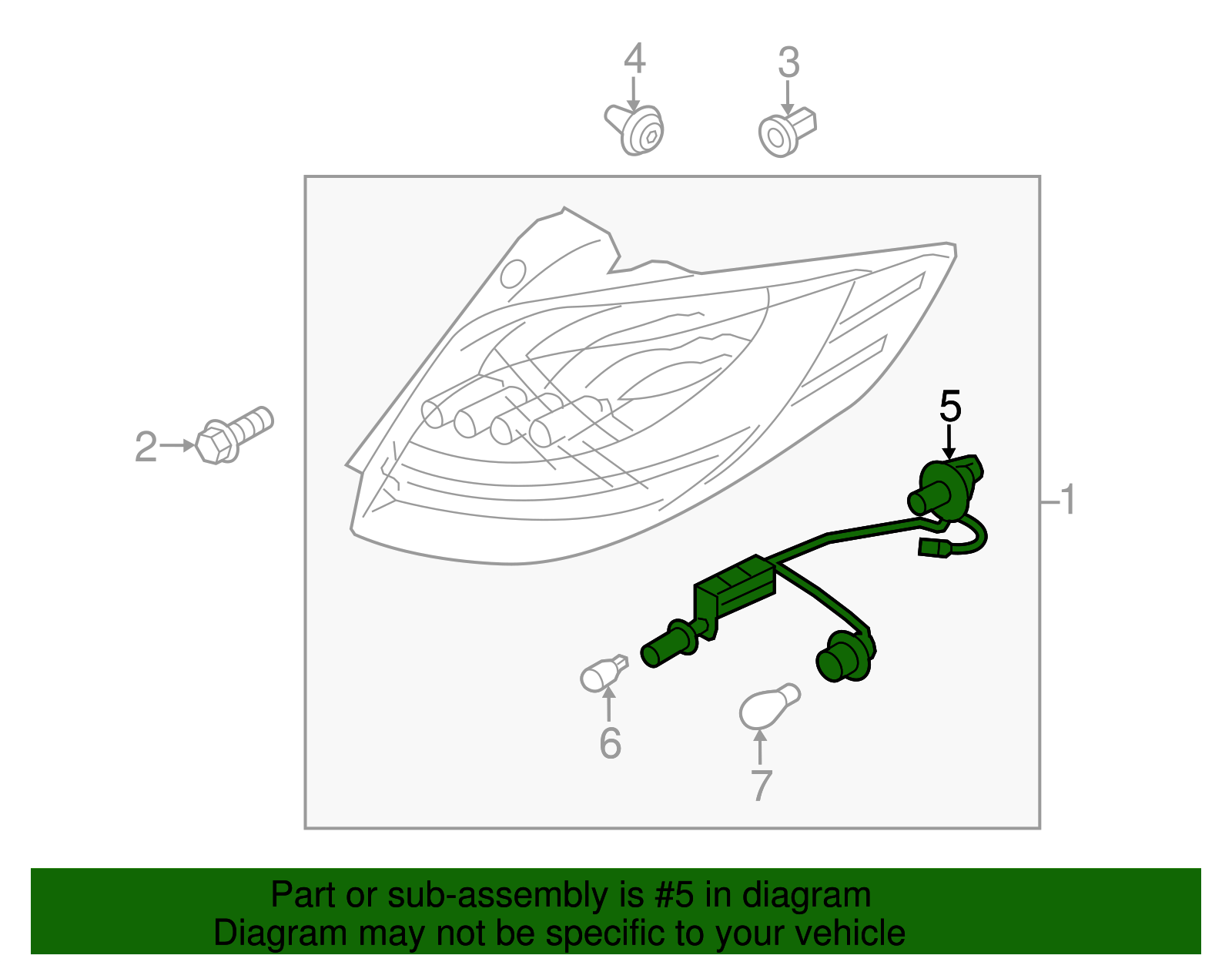 4
3
2
5
1
6
7

Part or sub-assembly is #5 in diagram
Diagram may not be specific to your vehicle