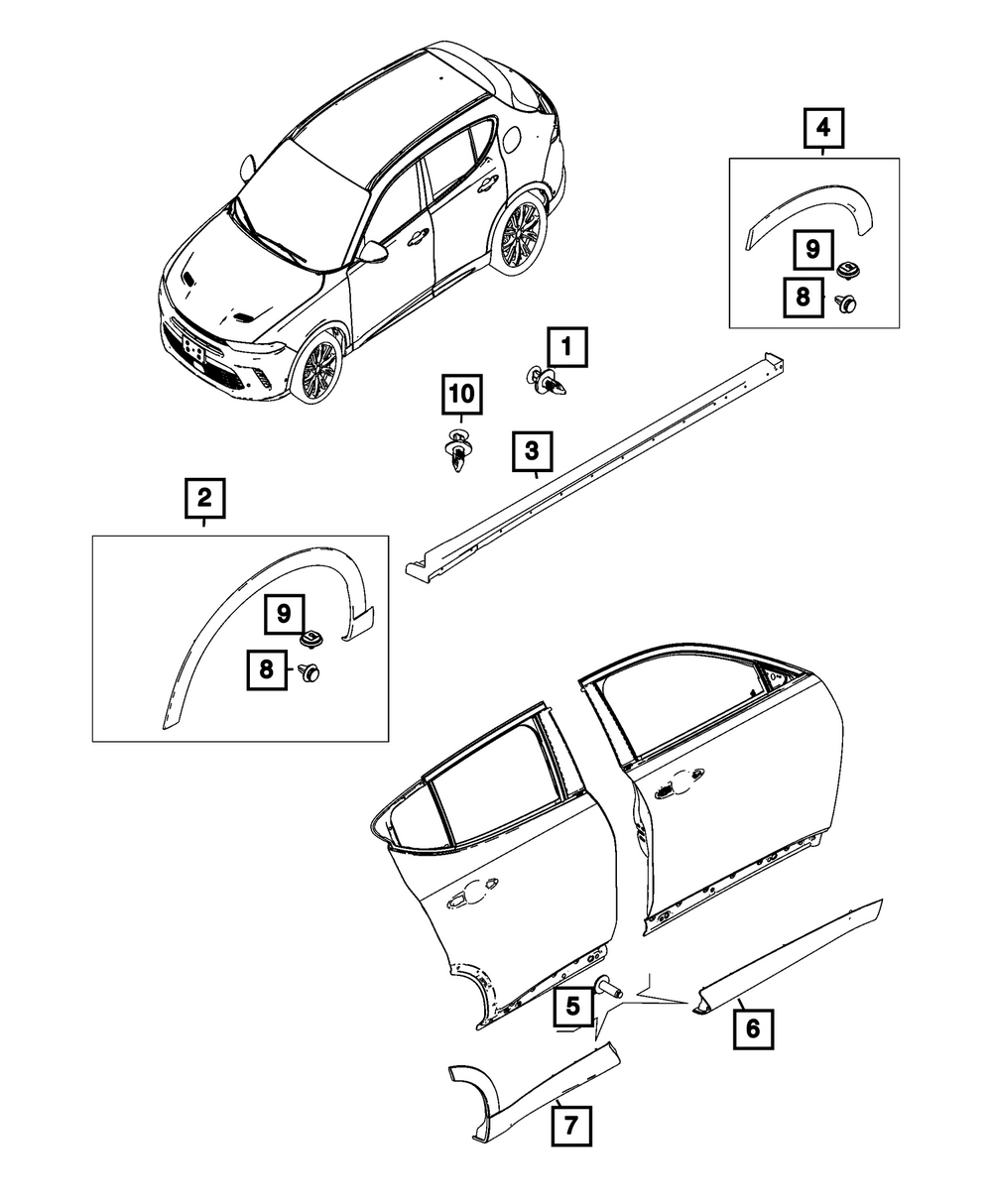 4
9
8
1
10
3
2
9
8
5
6
7