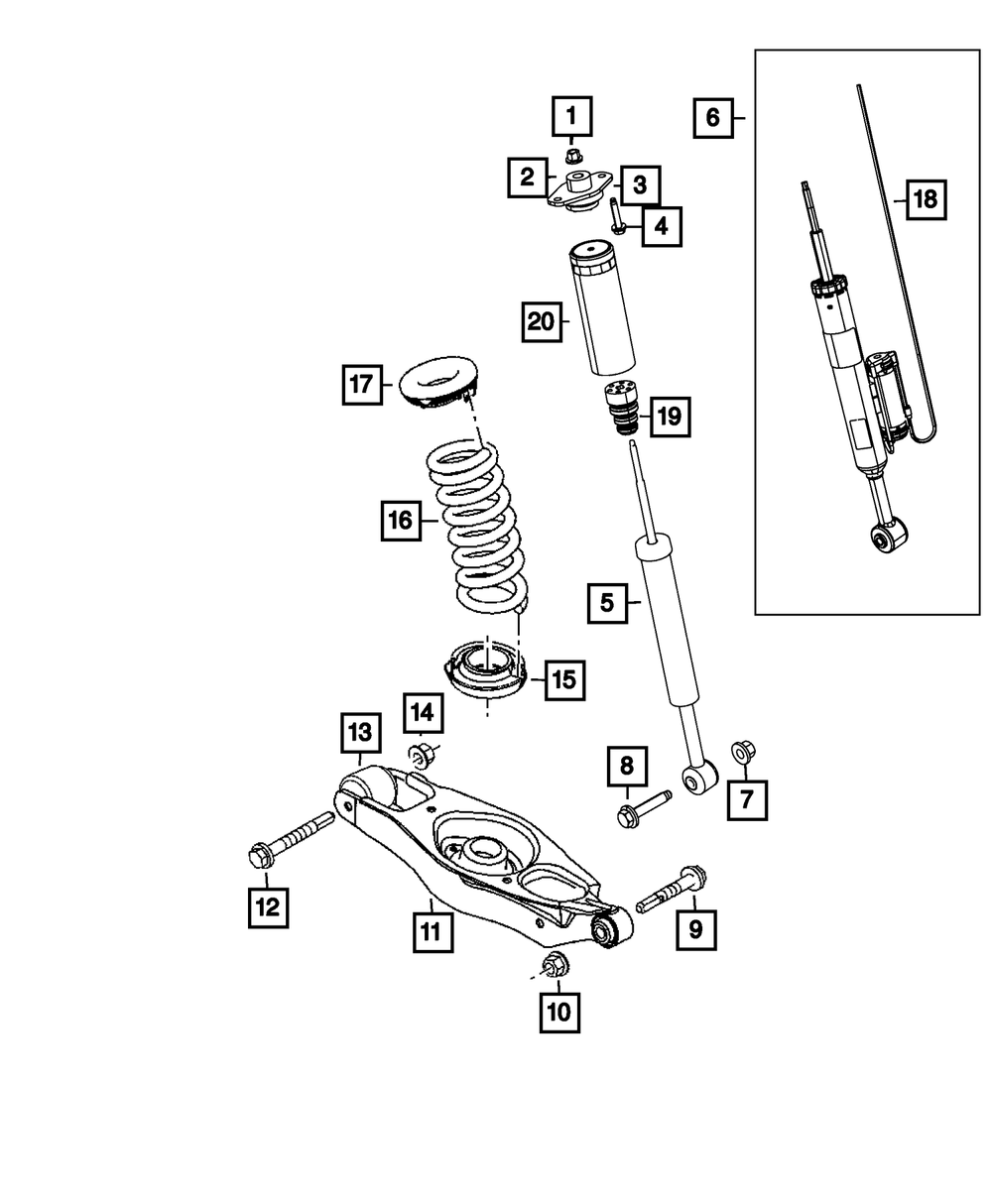 1
2
3
4
6
18
20
17
19
16
5
15
14
13
8
7
12
11
9
10